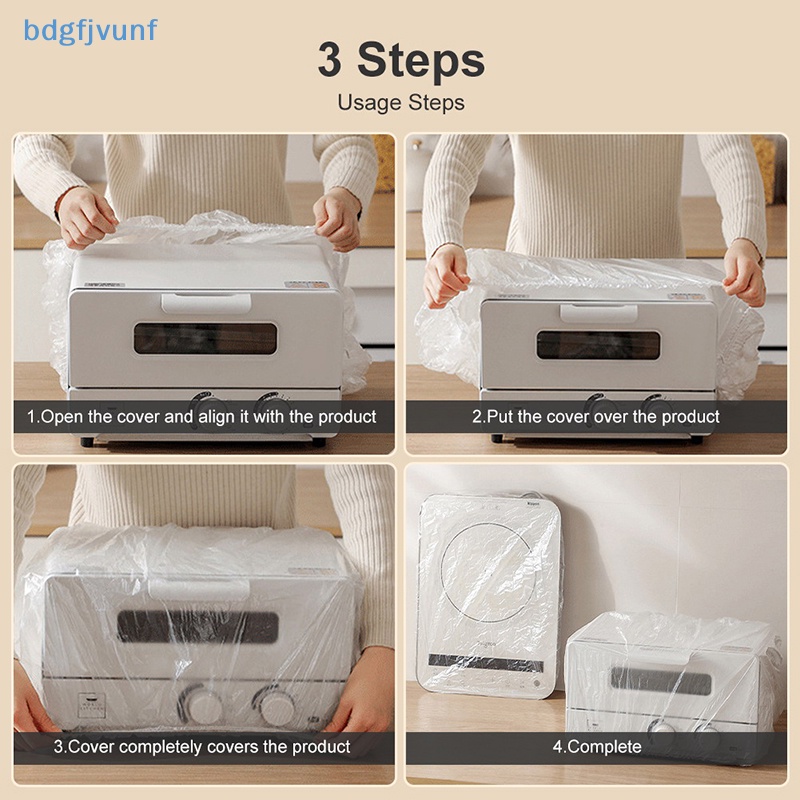 bdgfjvunf

3 Steps
Usage Steps

1.Open the cover and align it with the product

2.Put the cover over the product

3.Cover completely covers the product

4.Complete