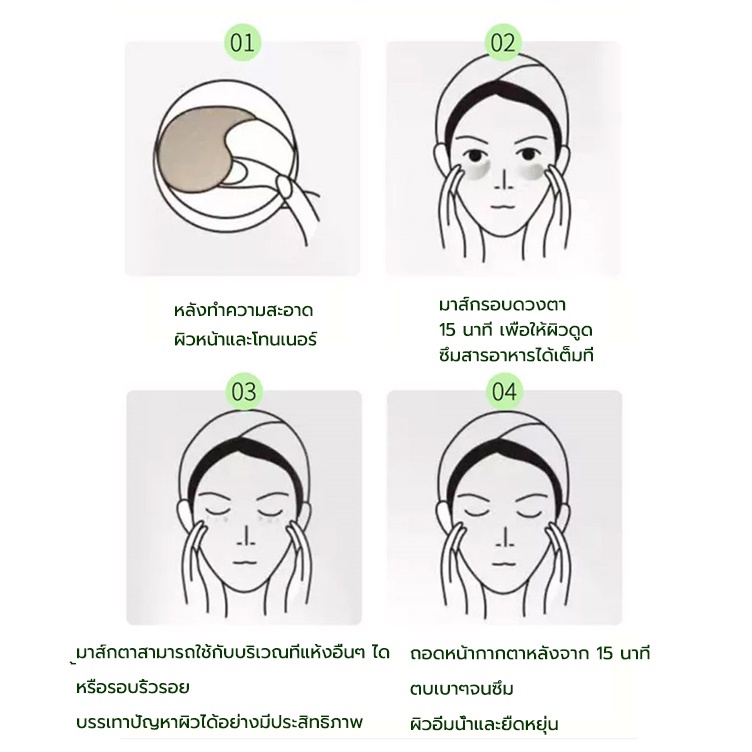 01

หลังทำความสะอาด
ผิวหน้าและโทนเนอร์

02

มาส์กรอบดวงตา
15 นาที เพื่อให้ผิวดูด
ซึมสารอาหารได้เต็มที่

03

มาส์กตาสามารถใช้กับบริเวณที่แห้งอื่นๆ ได
หรือรอบริ้วรอย
บรรเทาปัญหาผิวได้อย่างมีประสิทธิภาพ

04

ถอดหน้ากากตาหลังจาก 15 นาที
ตบเบาๆจนซึม
ผิวอิ่มน้ำและยืดหยุ่น