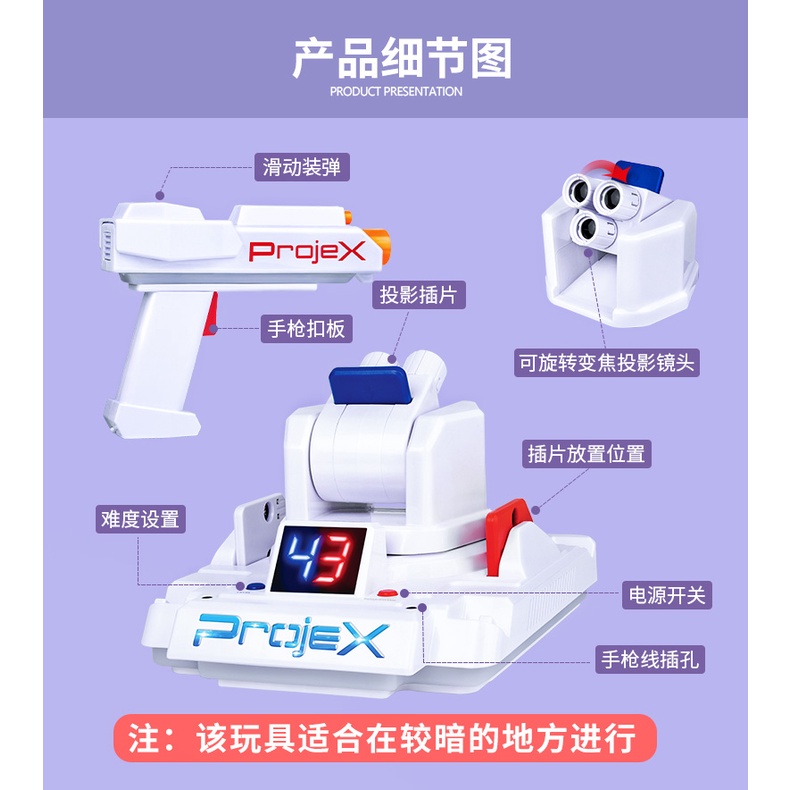 产品细节图
PRODUCT PRESENTATION

滑动装弹

ProjeX

投影插片

手枪扣板

可旋转变焦投影镜头

插片放置位置

难度设置

43

电源开关

ProjeX

手枪线插孔

注：该玩具适合在较暗的地方进行