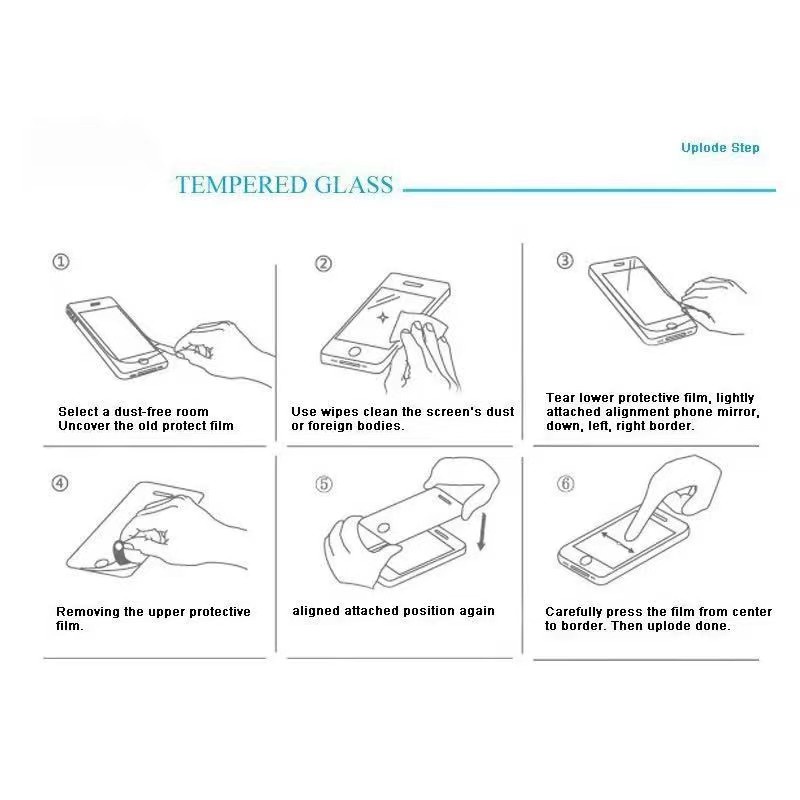 Uplode Step

TEMPERED GLASS

①

Select a dust-free room
Uncover the old protect film

②

Use wipes clean the screen's dust or foreign bodies.

③

Tear lower protective film, lightly attached alignment phone mirror, down, left, right border.

④

Removing the upper protective film.

⑤

aligned attached position again

⑥

Carefully press the film from center to border. Then uplode done.