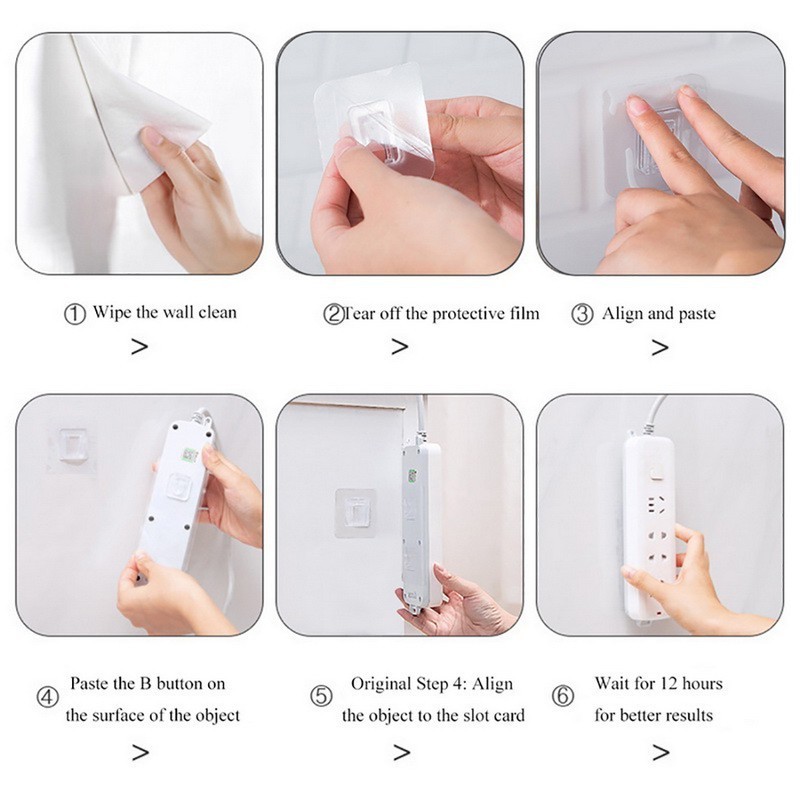 ① Wipe the wall clean
>

②Tear off the protective film
>

③ Align and paste
>

④ Paste the B button on the surface of the object
>

⑤ Original Step 4: Align the object to the slot card
>

⑥ Wait for 12 hours for better results
>