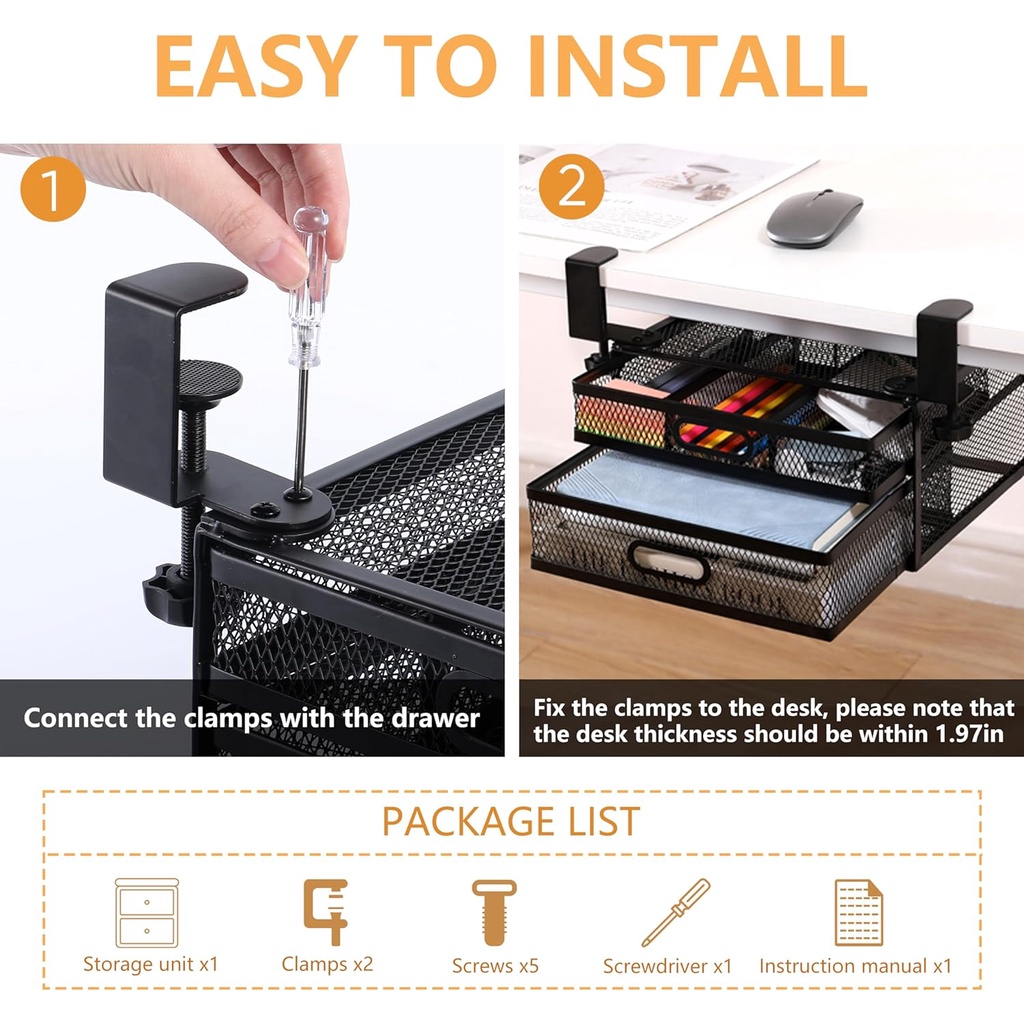 EASY TO INSTALL

1

Connect the clamps with the drawer

2

Fix the clamps to the desk, please note that the desk thickness should be within 1.97in

PACKAGE LIST

Storage unit x1

Clamps x2

Screws x5

Screwdriver x1

Instruction manual x1