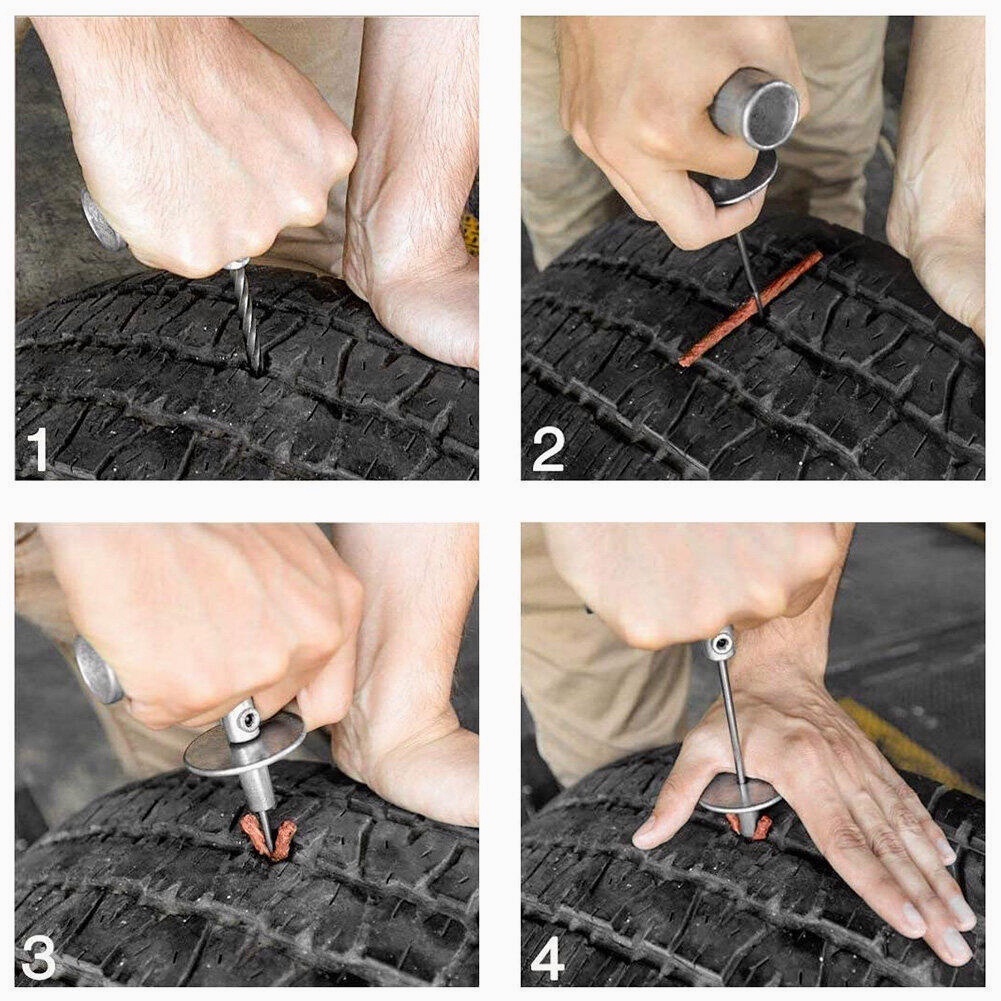 1
2
3
4