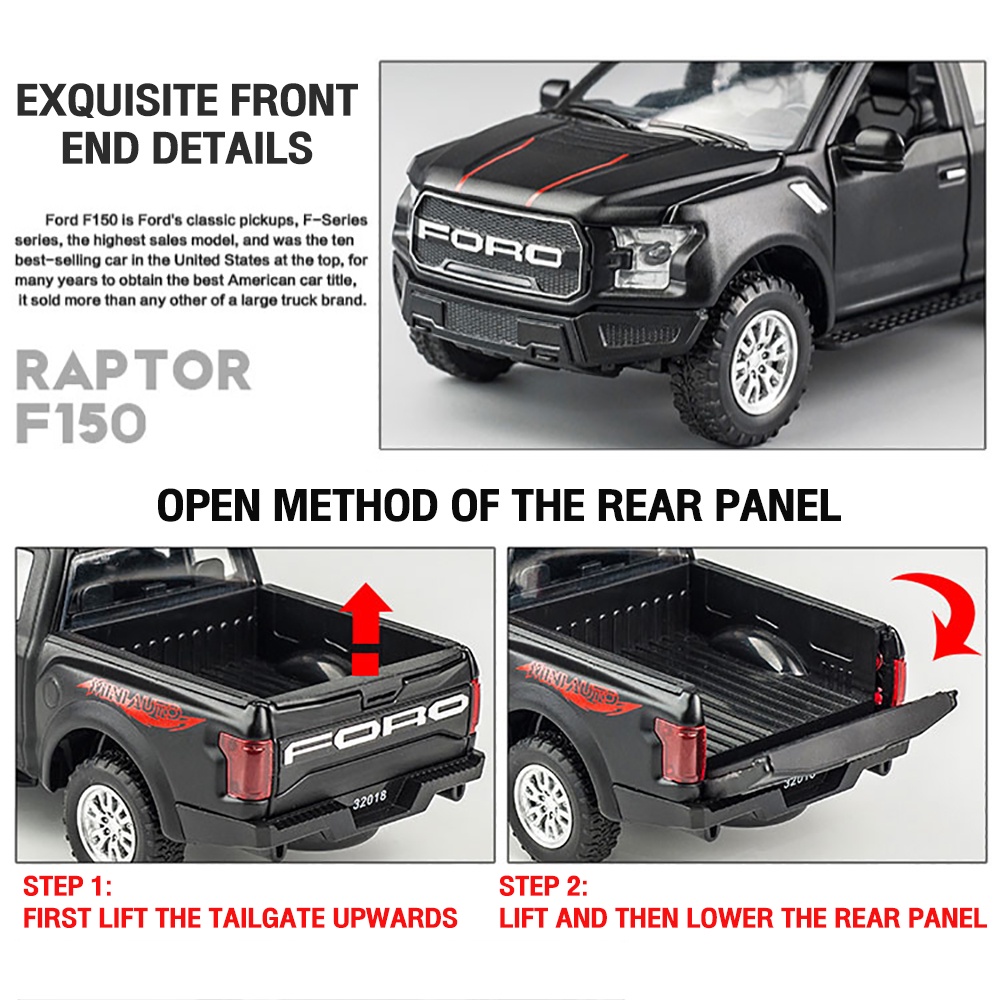 EXQUISITE FRONT END DETAILS

Ford F150 is Ford's classic pickups, F-Series series, the highest sales model, and was the ten best-selling car in the United States at the top, for many years to obtain the best American car title, it sold more than any other of a large truck brand.

RAPTOR F150

FORD

OPEN METHOD OF THE REAR PANEL

MINIAUTO

FORD

32018

MINIAUTO

32018

STEP 1:
FIRST LIFT THE TAILGATE UPWARDS

STEP 2:
LIFT AND THEN LOWER THE REAR PANEL