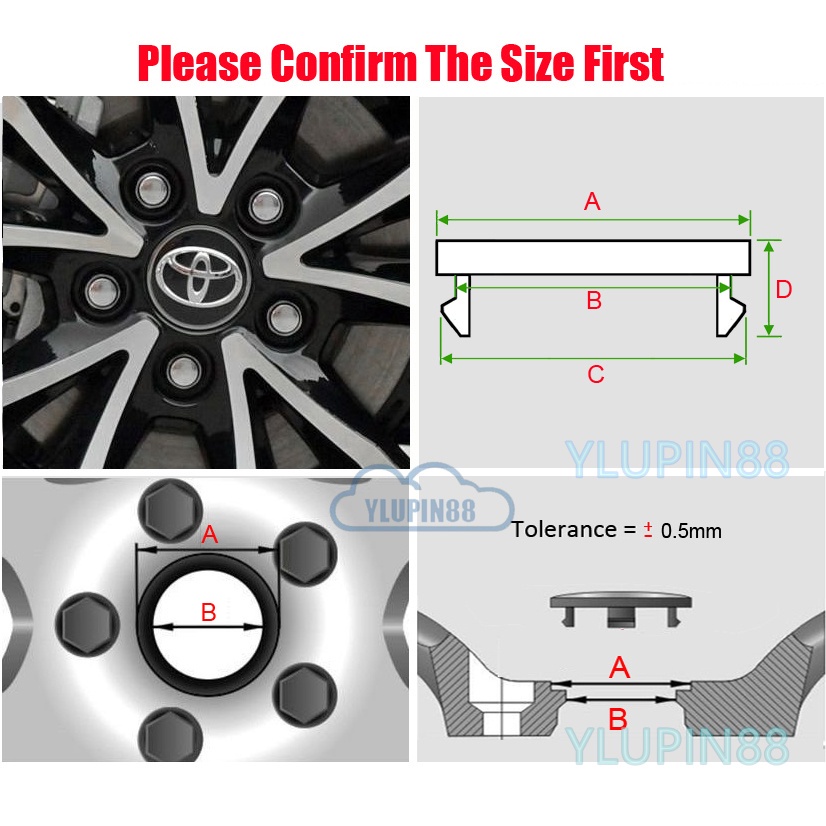 Please Confirm The Size First

A

B

D

C

YLUPIN88

YLUPIN88

A

B

Tolerance = ± 0.5mm

A

B

YLUPIN88