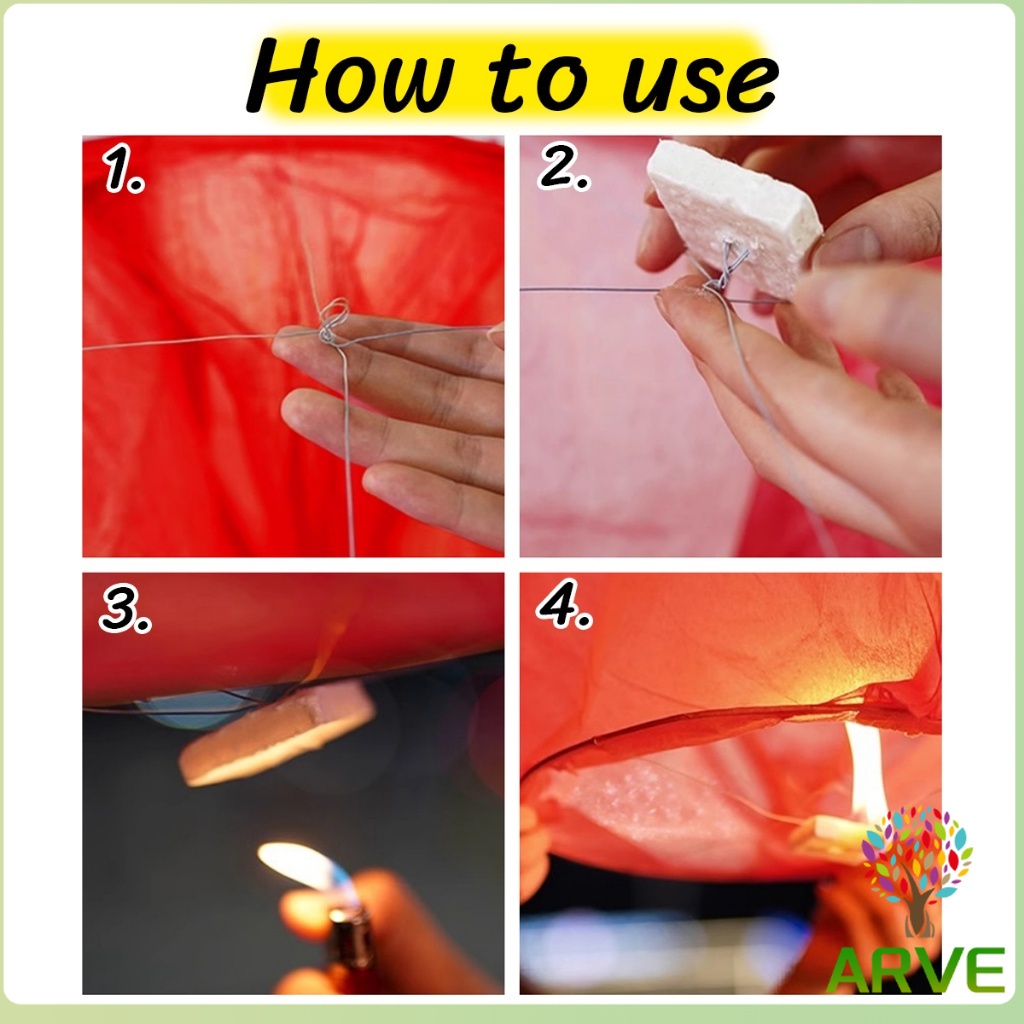 How to use

1.

2.

3.

4.

ARVE