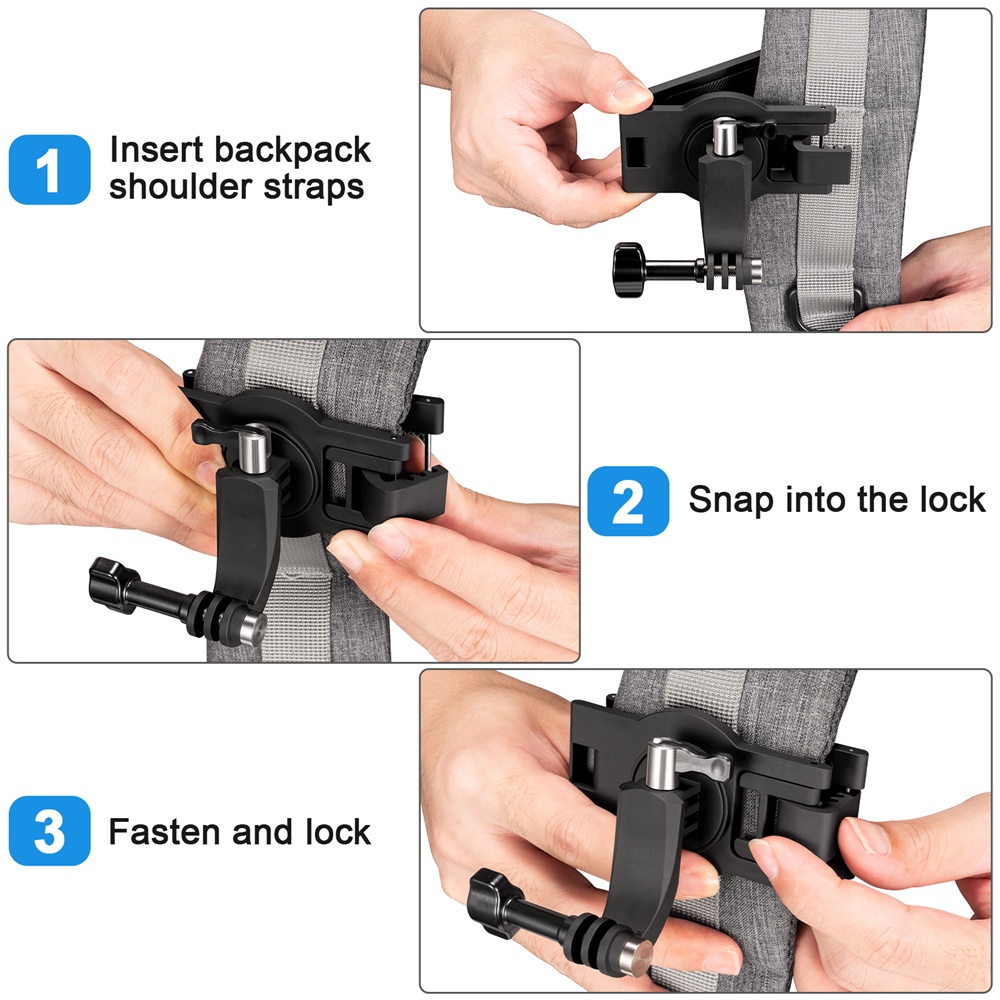 1 Insert backpack shoulder straps

2 Snap into the lock

3 Fasten and lock