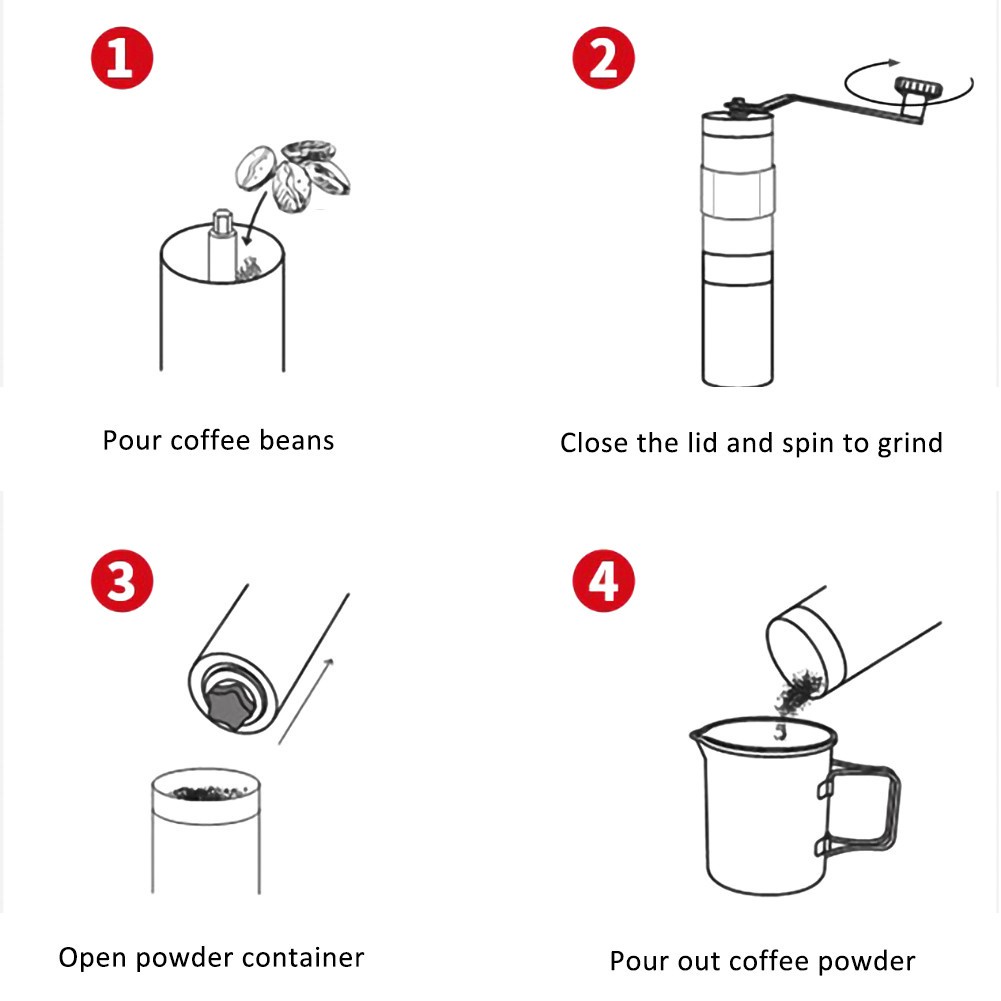 1

Pour coffee beans

2

Close the lid and spin to grind

3

Open powder container

4

Pour out coffee powder