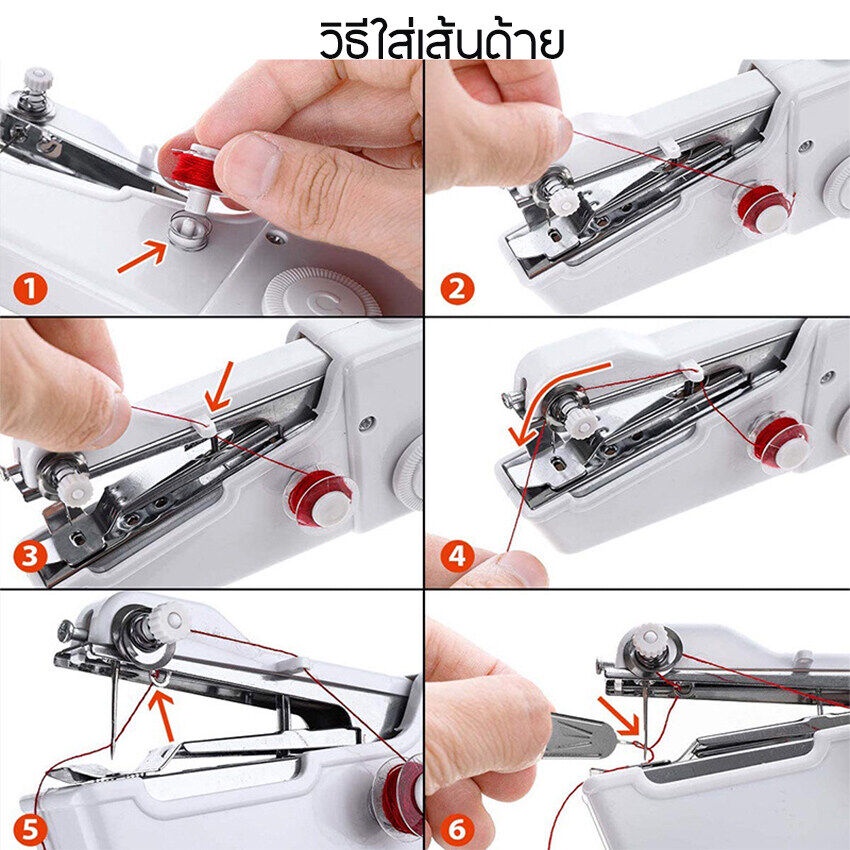 วิธีใส่เส้นด้าย

1

2

3

4

5

6