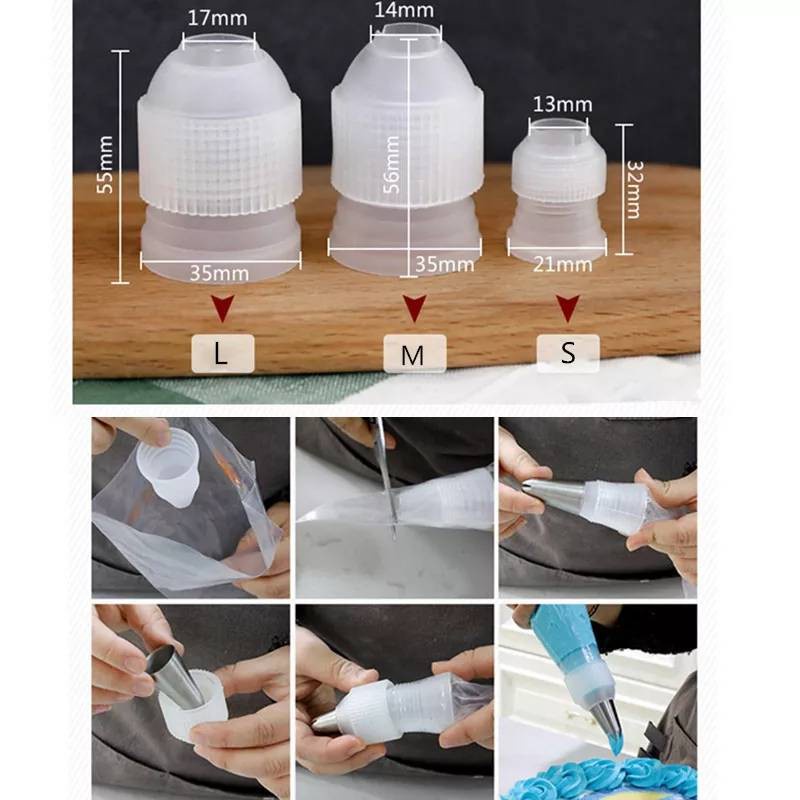 17mm
55mm
35mm
L

14mm
56mm
35mm
M

13mm
32mm
21mm
S