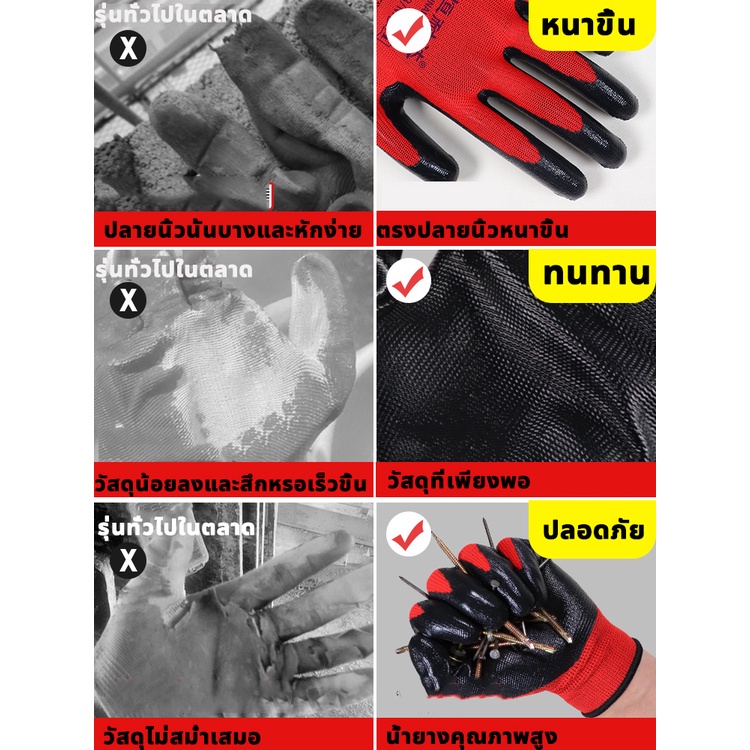 รุ่นทั่วไปในตลาด

X

ปลายนิ้วนั้นบางและหักง่าย

หนาขึ้น

ตรงปลายนิ้วหนาขึ้น

รุ่นทั่วไปในตลาด

X

วัสดุน้อยลงและสึกหรอเร็วขึ้น

ทนทาน

วัสดุที่เพียงพอ

รุ่นทั่วไปในตลาด

X

วัสดุไม่สม่ำเสมอ

ปลอดภัย

น้ำยางคุณภาพสูง