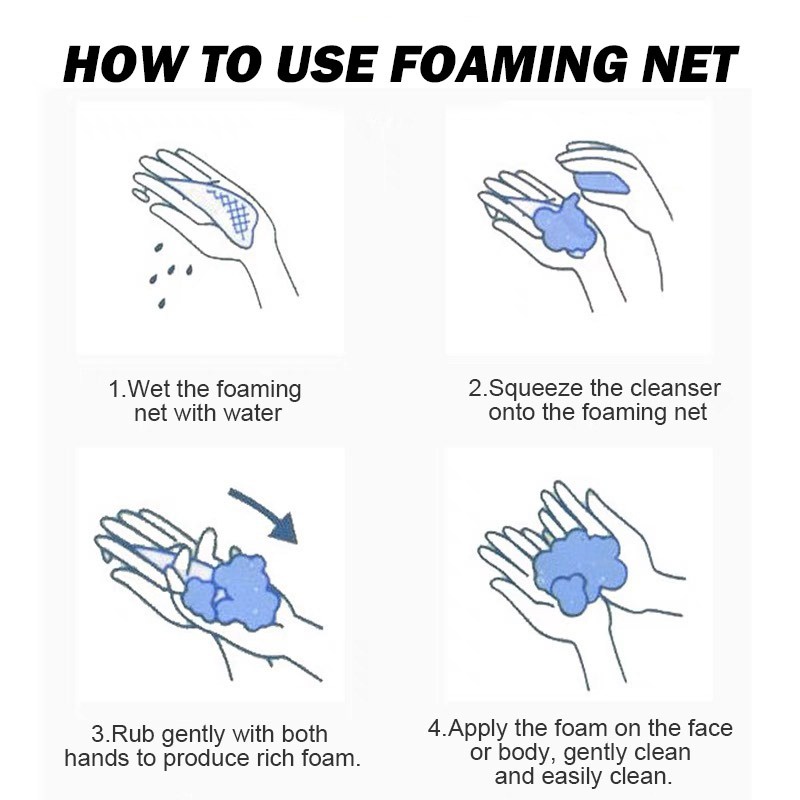 HOW TO USE FOAMING NET

1.Wet the foaming net with water

2.Squeeze the cleanser onto the foaming net

3.Rub gently with both hands to produce rich foam.

4.Apply the foam on the face or body, gently clean and easily clean.