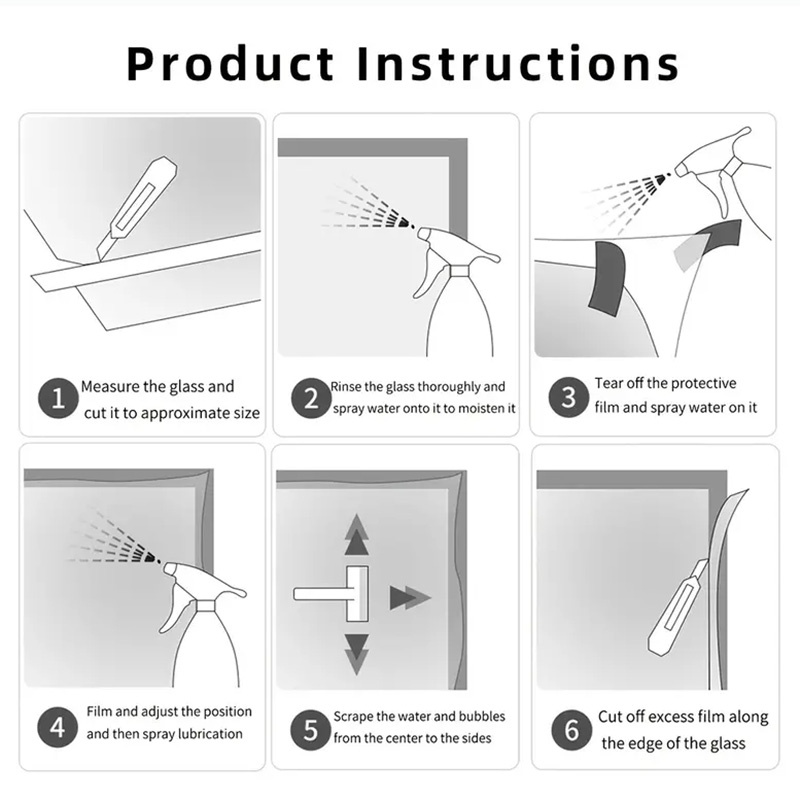 Product Instructions

1 Measure the glass and cut it to approximate size

2 Rinse the glass thoroughly and spray water onto it to moisten it

3 Tear off the protective film and spray water on it

4 Film and adjust the position and then spray lubrication

5 Scrape the water and bubbles from the center to the sides

6 Cut off excess film along the edge of the glass