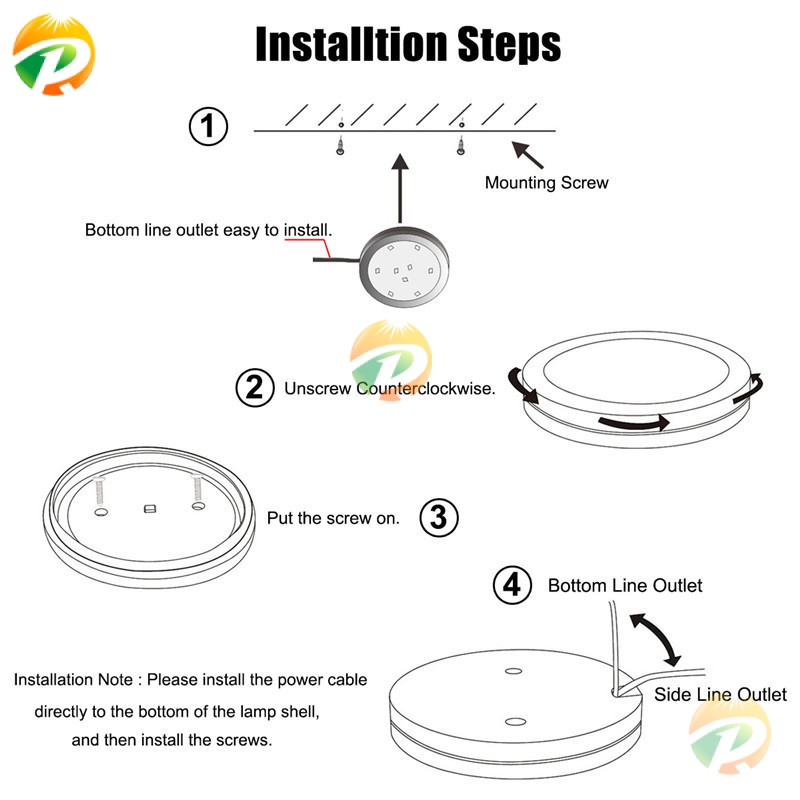 Installtion Steps

1

Mounting Screw

Bottom line outlet easy to install.

2 Unscrew Counterclockwise.

Put the screw on. 3

4 Bottom Line Outlet

Side Line Outlet

Installation Note : Please install the power cable directly to the bottom of the lamp shell, and then install the screws.