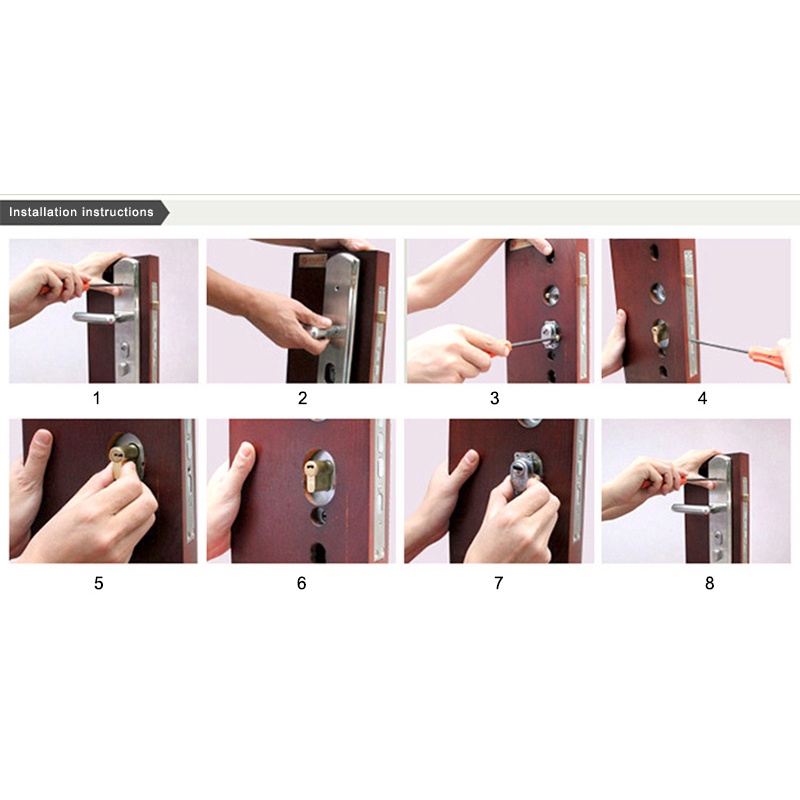 Installation instructions

1

2

3

4

5

6

7

8