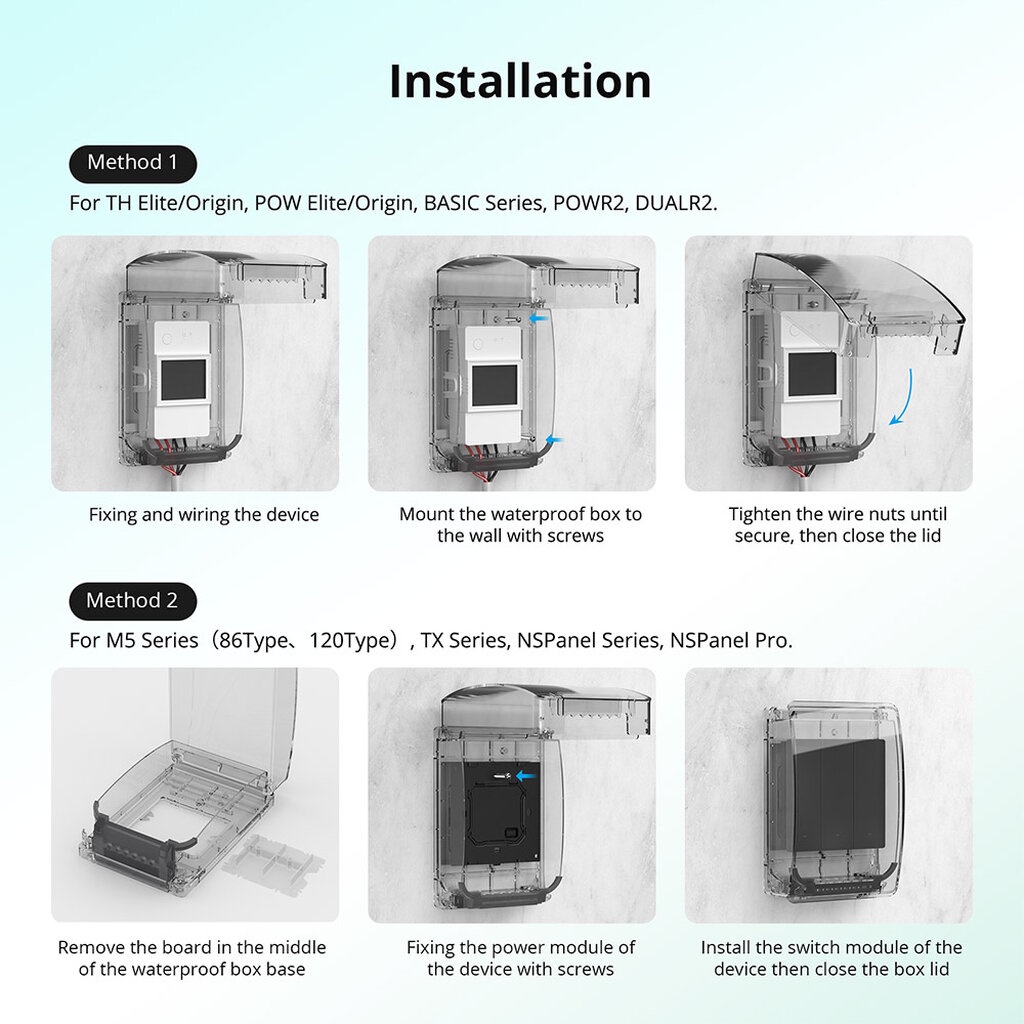 Installation

Method 1

For TH Elite/Origin, POW Elite/Origin, BASIC Series, POWR2, DUALR2.

Fixing and wiring the device

Mount the waterproof box to the wall with screws

Tighten the wire nuts until secure, then close the lid

Method 2

For M5 Series（86Type、120Type）, TX Series, NSPanel Series, NSPanel Pro.

Remove the board in the middle of the waterproof box base

Fixing the power module of the device with screws

Install the switch module of the device then close the box lid