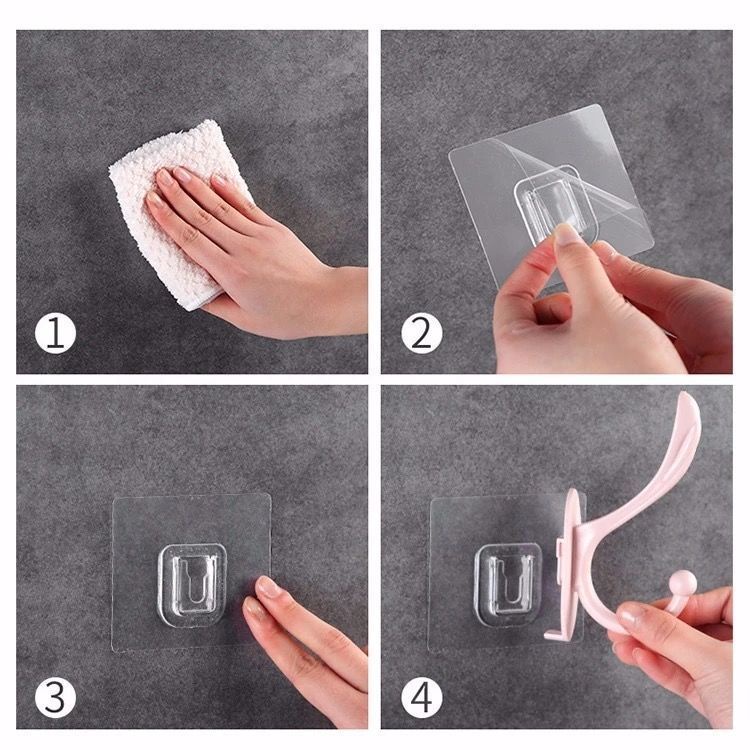 1

2

3

4