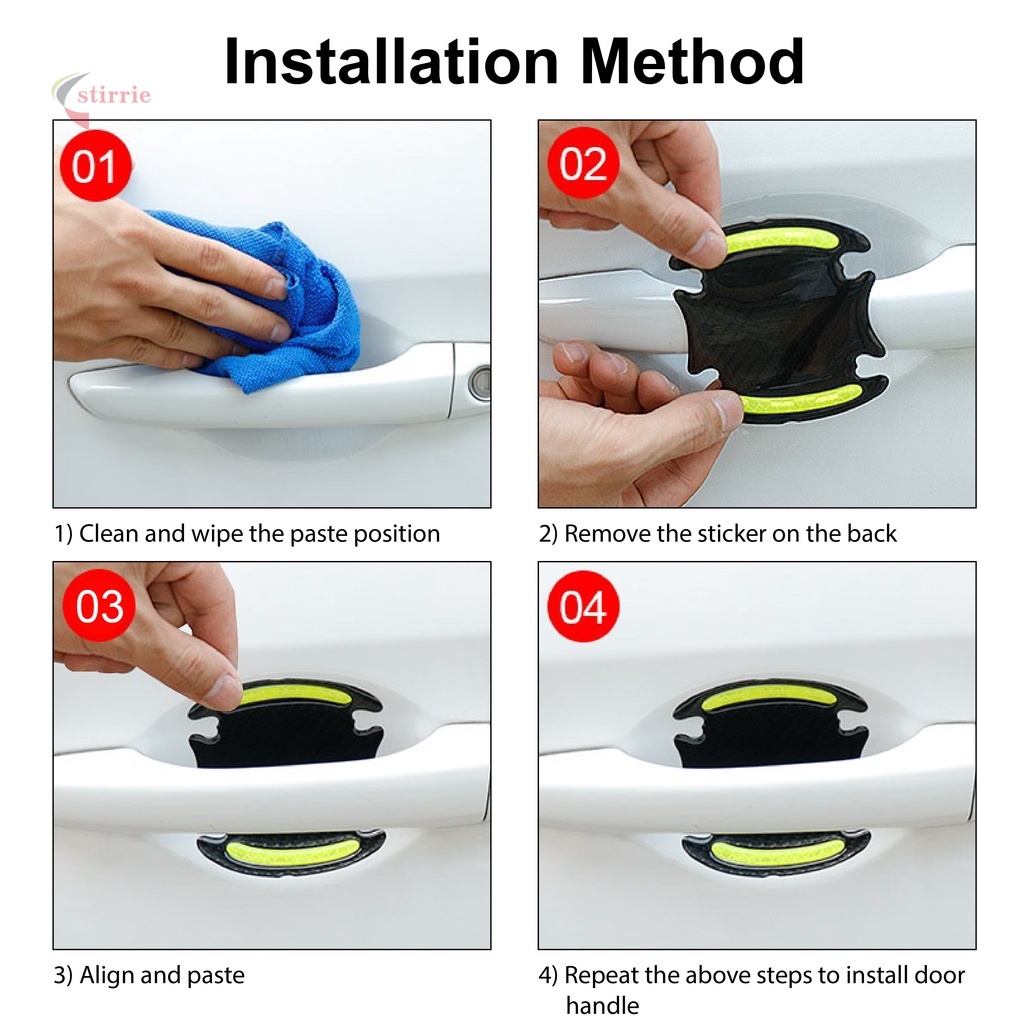 stirrie

Installation Method

01

1) Clean and wipe the paste position

02

2) Remove the sticker on the back

03

3) Align and paste

04

4) Repeat the above steps to install door handle