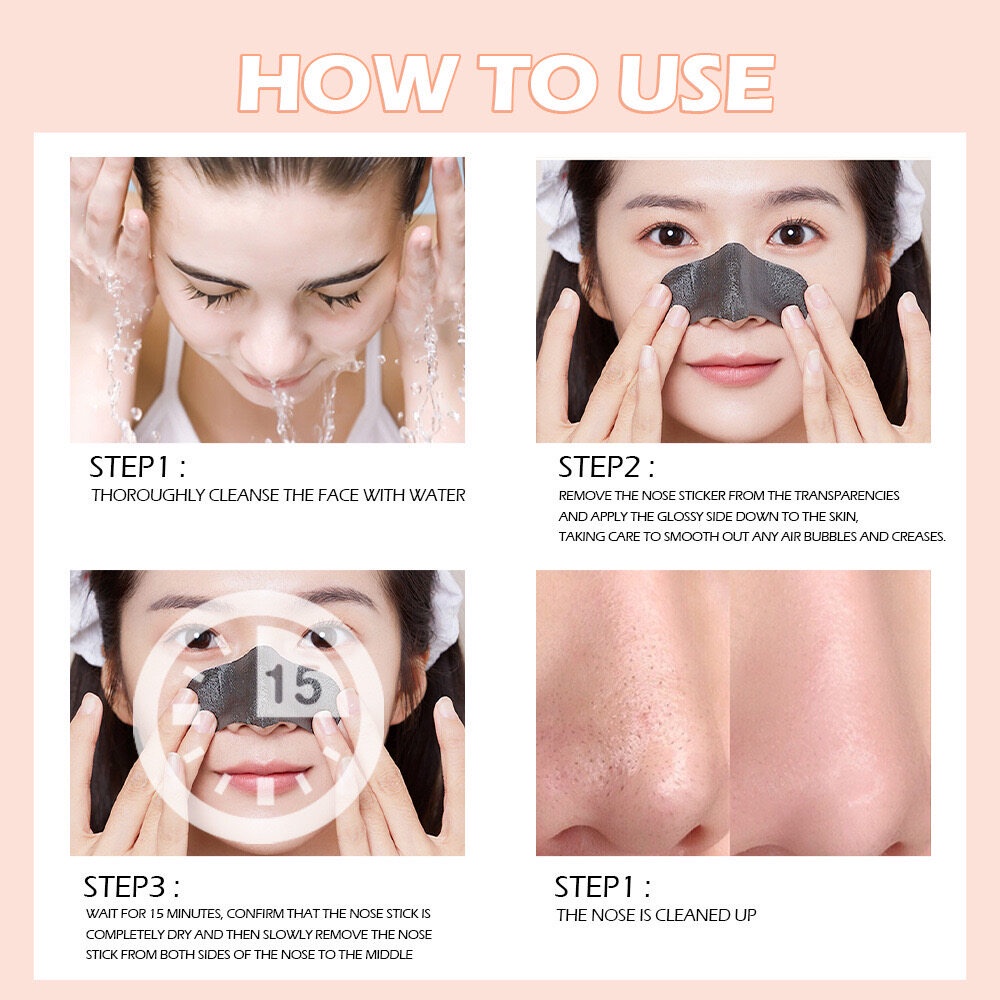 HOW TO USE

STEP1 :
THOROUGHLY CLEANSE THE FACE WITH WATER

STEP2 :
REMOVE THE NOSE STICKER FROM THE TRANSPARENCIES AND APPLY THE GLOSSY SIDE DOWN TO THE SKIN, TAKING CARE TO SMOOTH OUT ANY AIR BUBBLES AND CREASES.

15

STEP3 :
WAIT FOR 15 MINUTES, CONFIRM THAT THE NOSE STICK IS COMPLETELY DRY AND THEN SLOWLY REMOVE THE NOSE STICK FROM BOTH SIDES OF THE NOSE TO THE MIDDLE

STEP1 :
THE NOSE IS CLEANED UP