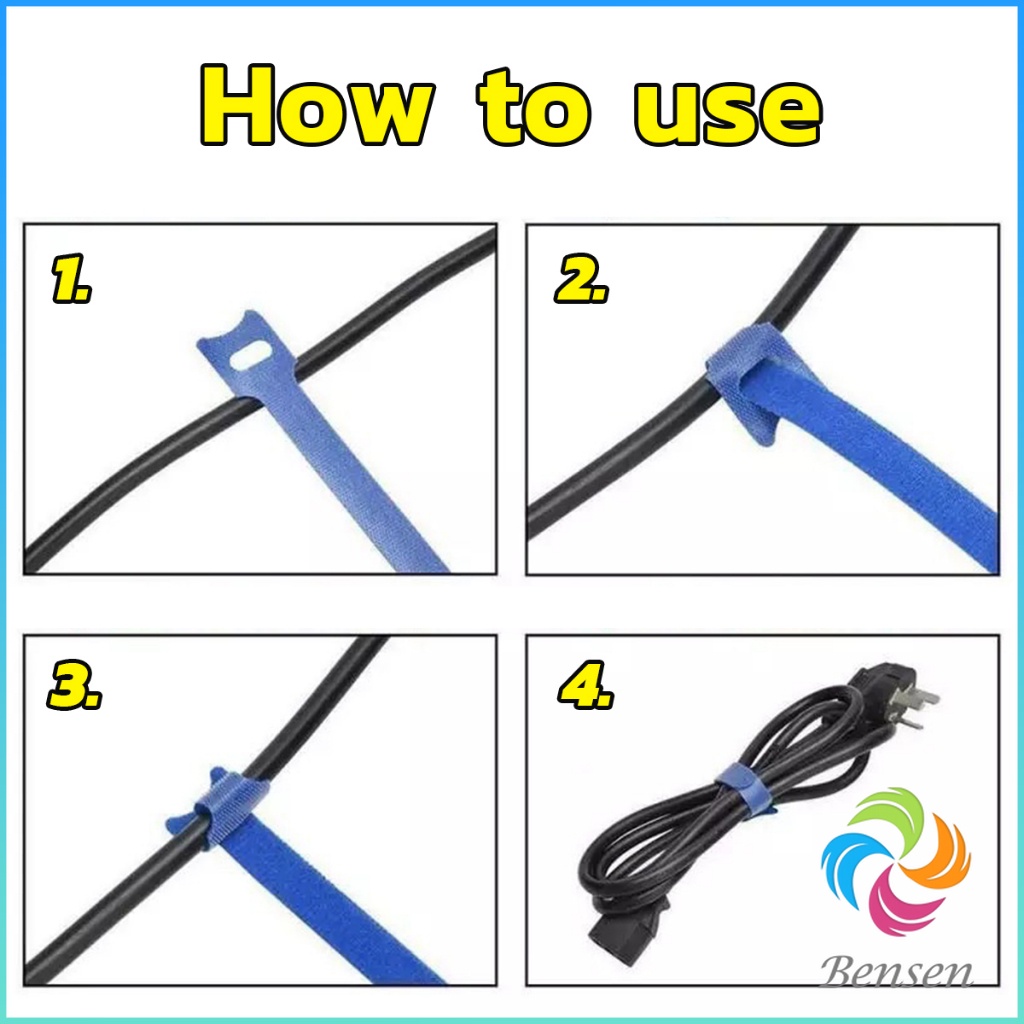 How to use

1.

2.

3.

4.

Bensen