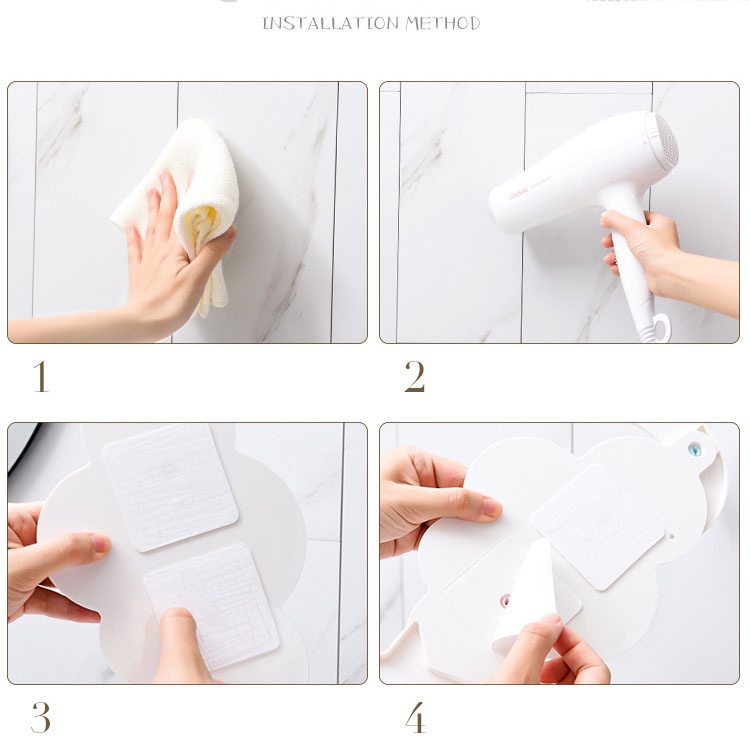 INSTALLATION METHOD

1

2

3

4