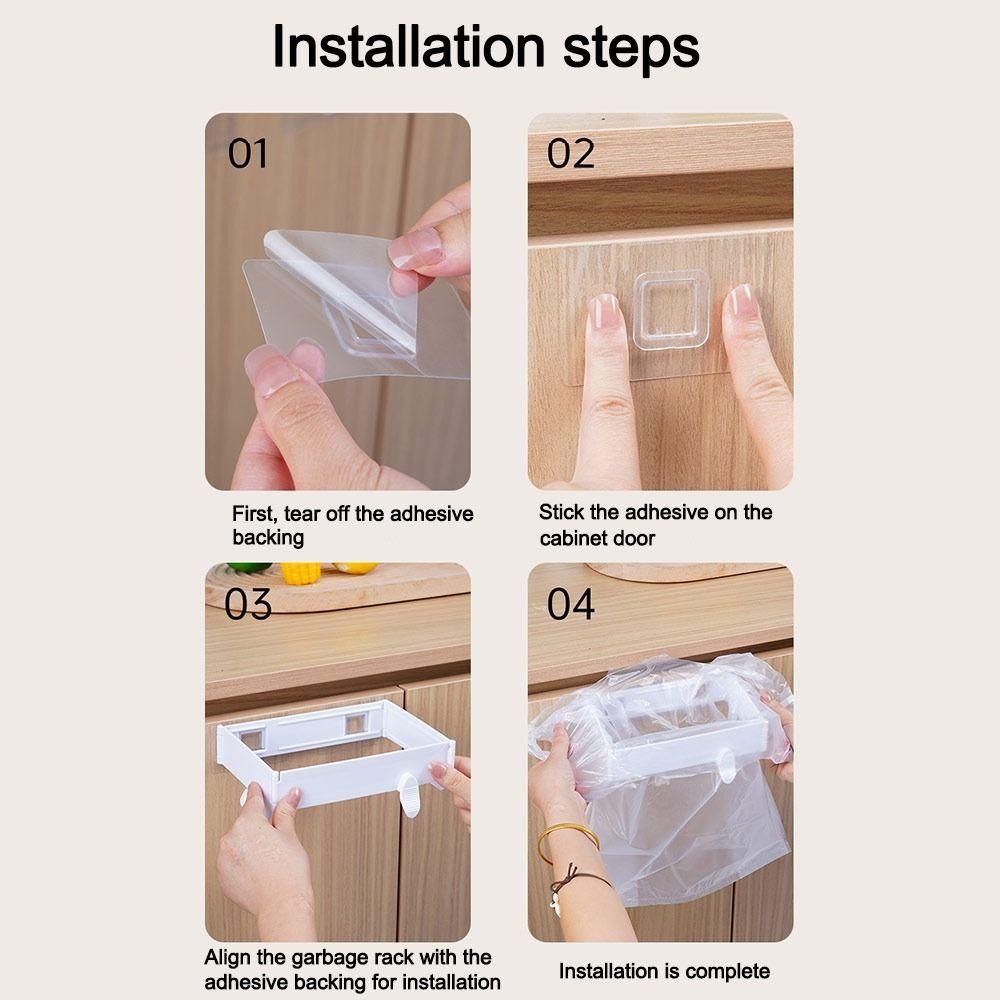 Installation steps

01

First, tear off the adhesive backing

02

Stick the adhesive on the cabinet door

03

Align the garbage rack with the adhesive backing for installation

04

Installation is complete