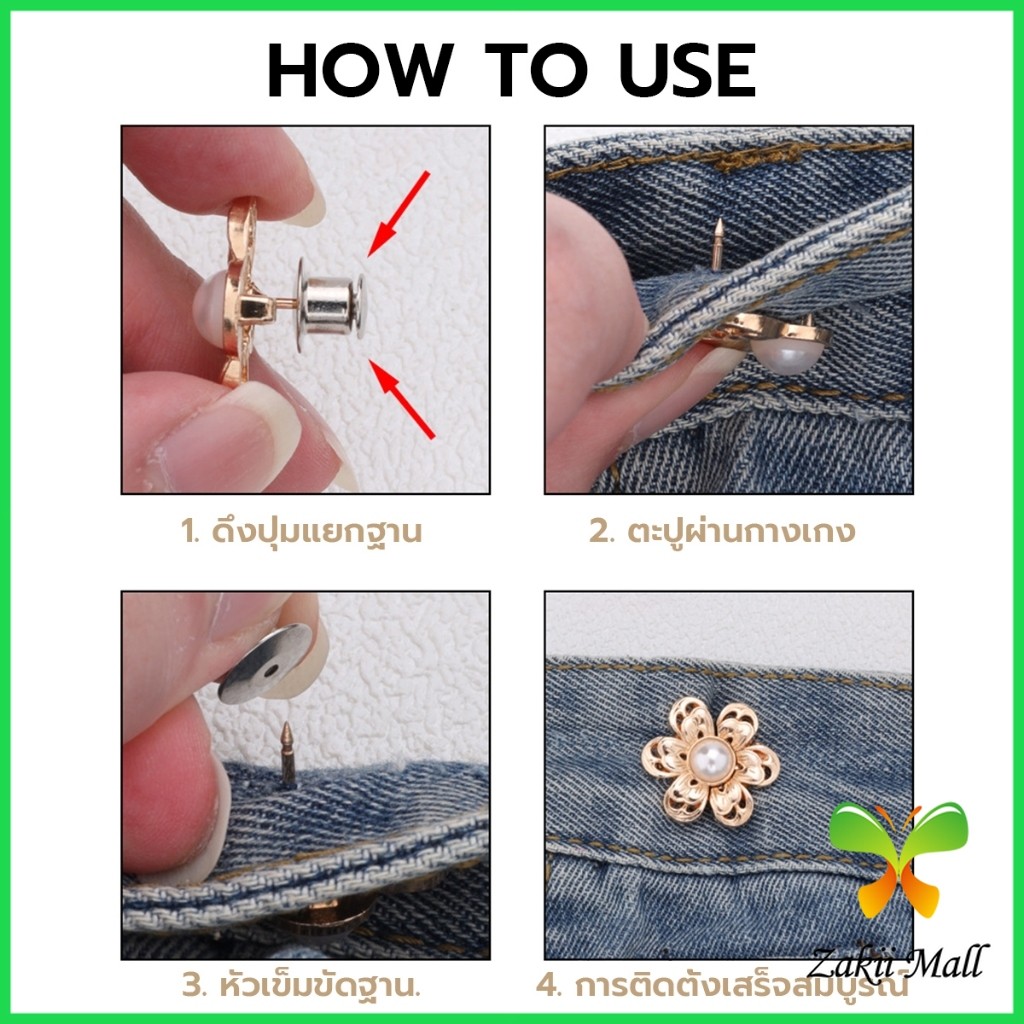 HOW TO USE

1. ดึงปุ่มแยกฐาน

2. ตะปูผ่านกางเกง

3. หัวเข็มขัดฐาน.

4. การติดตั้งเสร็จสมบูรณ์

Zakii Mall