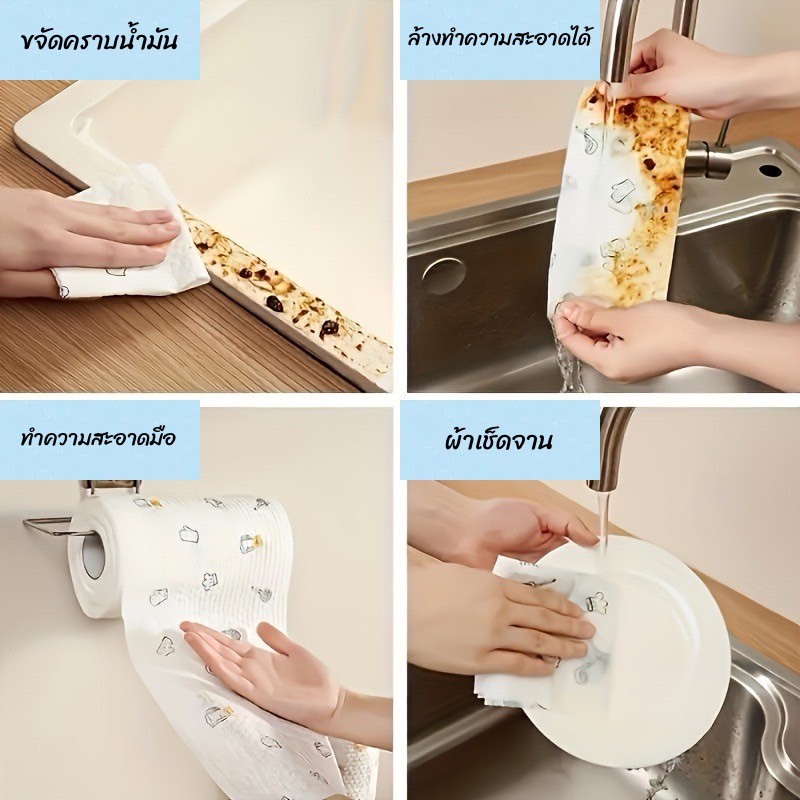 ขจัดคราบน้ำมัน

ล้างทำความสะอาดได้

ทำความสะอาดมือ

ผ้าเช็ดจาน