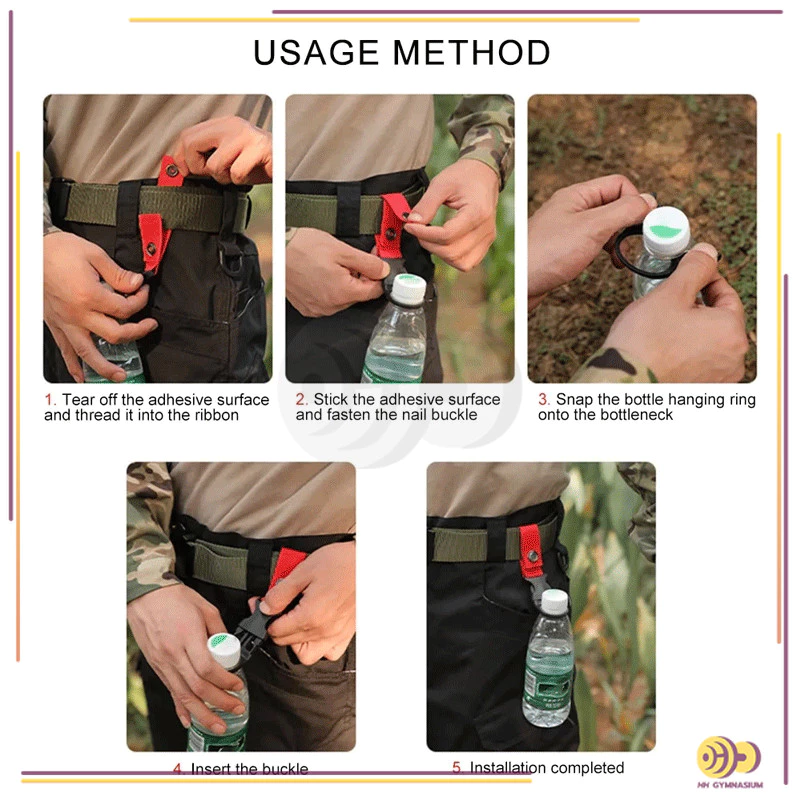 USAGE METHOD

1. Tear off the adhesive surface and thread it into the ribbon

2. Stick the adhesive surface and fasten the nail buckle

3. Snap the bottle hanging ring onto the bottleneck

4. Insert the buckle

5. Installation completed

HH GYMNASIUM