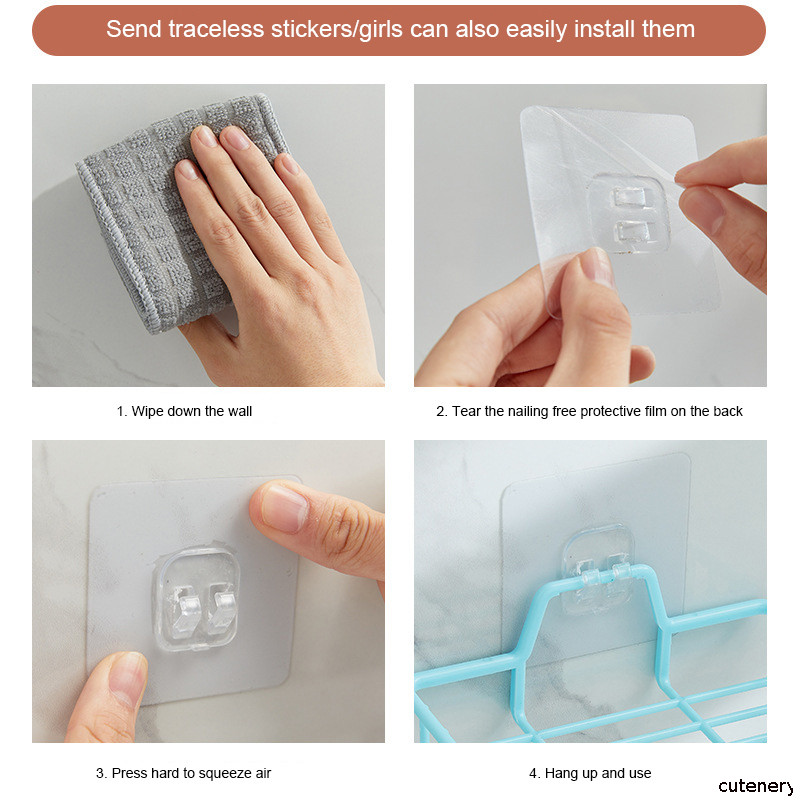 Send traceless stickers/girls can also easily install them

1. Wipe down the wall

2. Tear the nailing free protective film on the back

3. Press hard to squeeze air

4. Hang up and use

cutenery