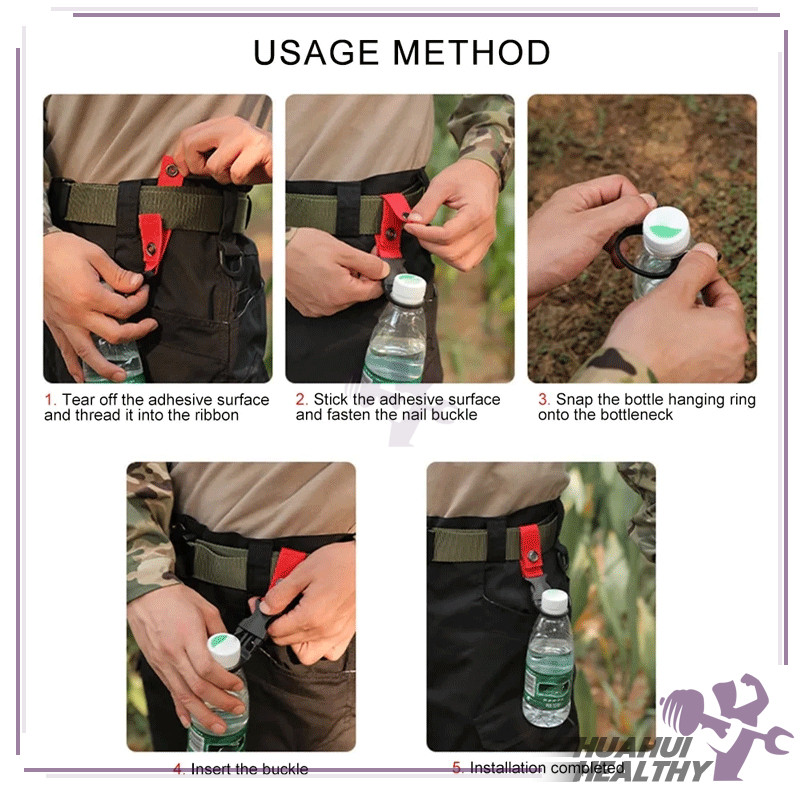 USAGE METHOD

1. Tear off the adhesive surface and thread it into the ribbon

2. Stick the adhesive surface and fasten the nail buckle

3. Snap the bottle hanging ring onto the bottleneck

4. Insert the buckle

5. Installation completed

HUAHUI HEALTHY