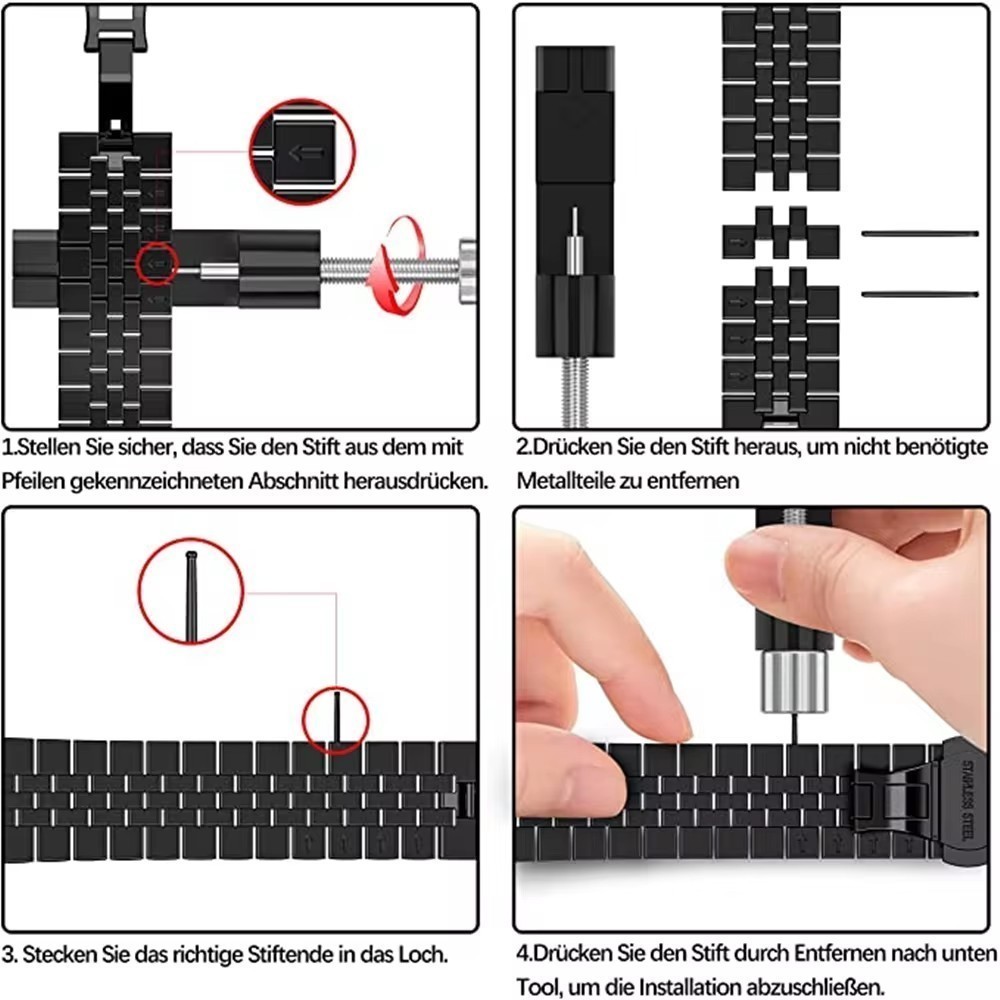 1.Stellen Sie sicher, dass Sie den Stift aus dem mit Pfeilen gekennzeichneten Abschnitt herausdrücken.

2.Drücken Sie den Stift heraus, um nicht benötigte Metallteile zu entfernen

3. Stecken Sie das richtige Stiftende in das Loch.

STAINLESS STEEL

4.Drücken Sie den Stift durch Entfernen nach unten Tool, um die Installation abzuschließen.