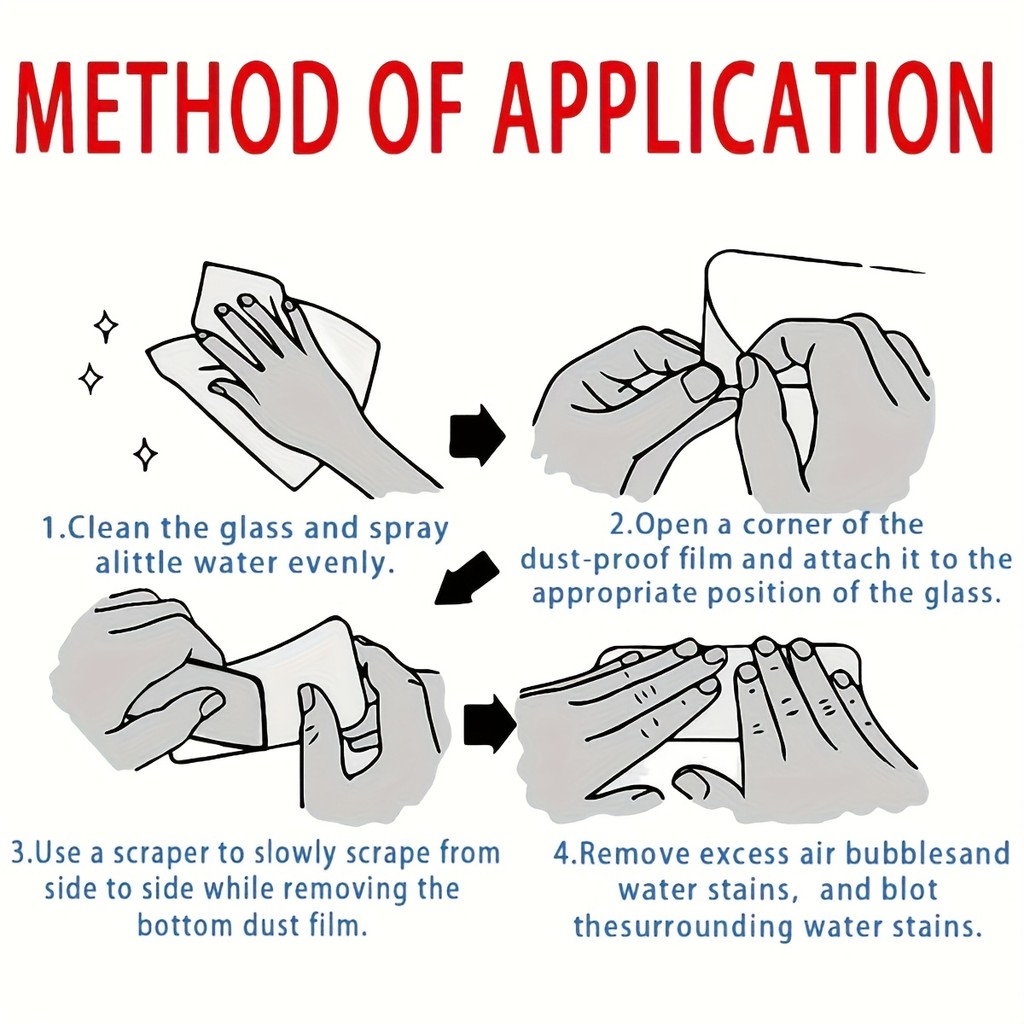 METHOD OF APPLICATION

1.Clean the glass and spray alittle water evenly.

2.Open a corner of the dust-proof film and attach it to the appropriate position of the glass.

3.Use a scraper to slowly scrape from side to side while removing the bottom dust film.

4.Remove excess air bubblesand water stains, and blot thesurrounding water stains.