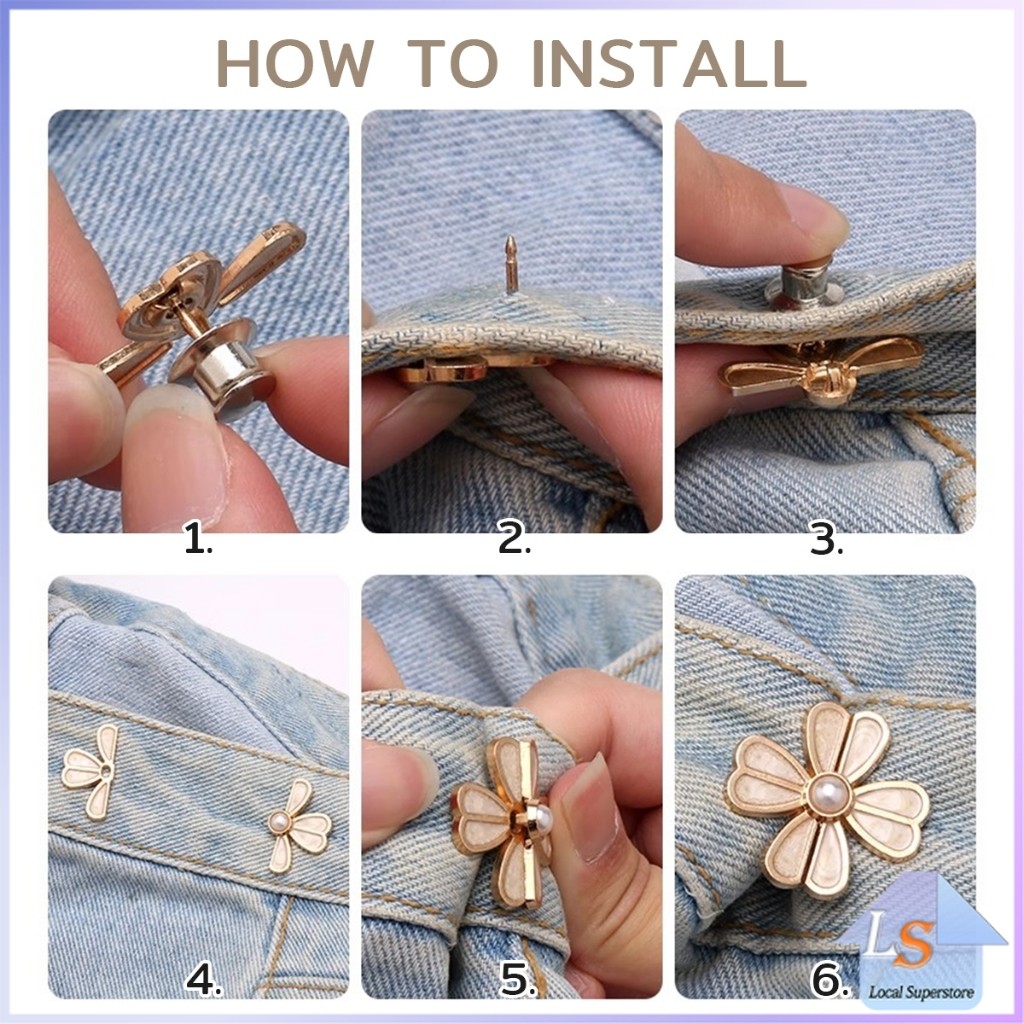 HOW TO INSTALL

1.

2.

3.

4.

5.

6.

LS
Local Superstore