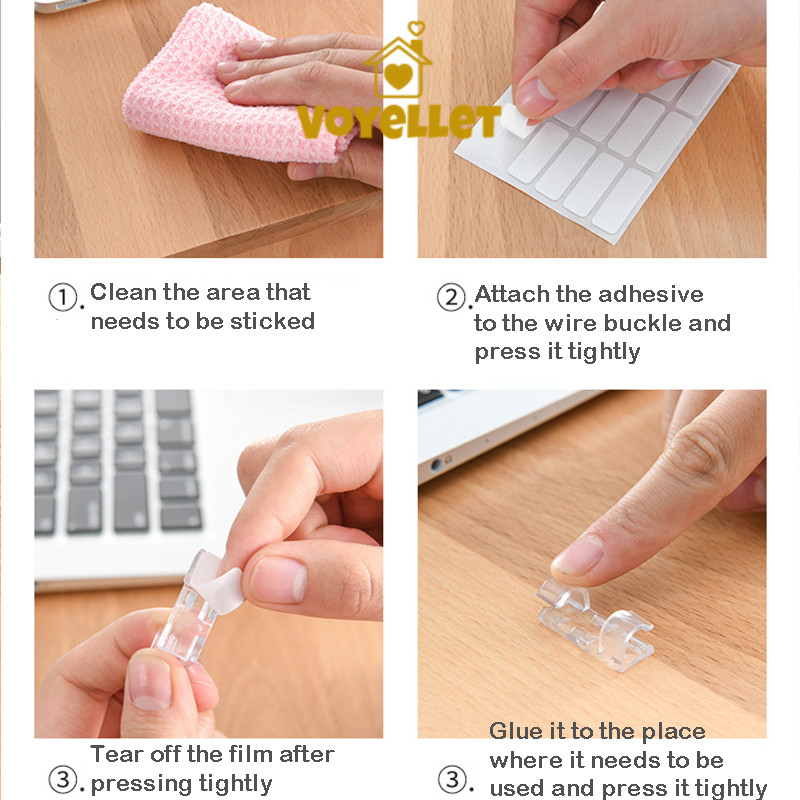 VOYELLET

①. Clean the area that needs to be sticked

②. Attach the adhesive to the wire buckle and press it tightly

③. Tear off the film after pressing tightly

③. Glue it to the place where it needs to be used and press it tightly