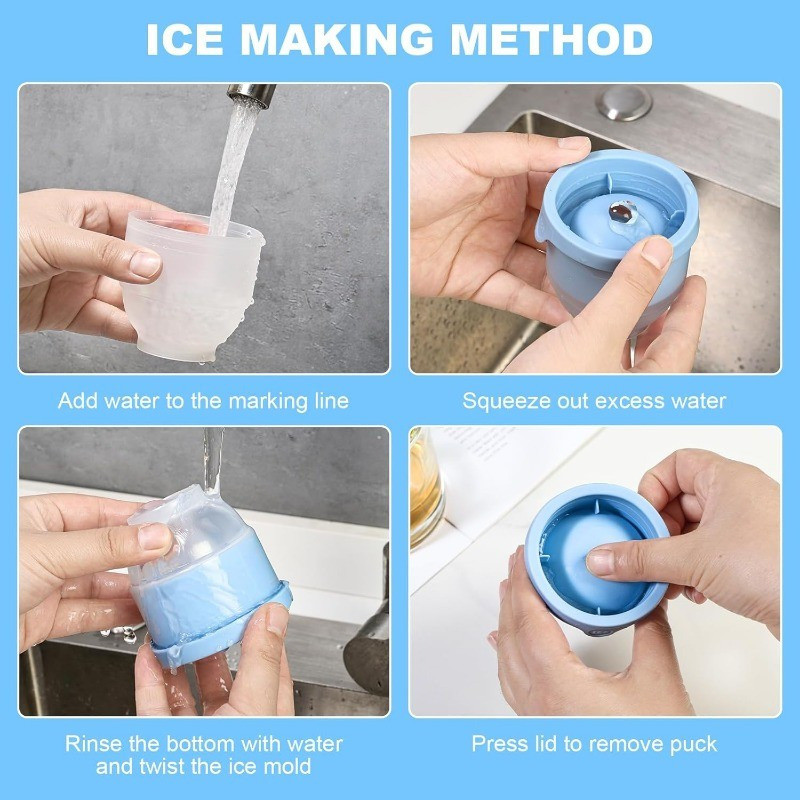 ICE MAKING METHOD

Add water to the marking line

Squeeze out excess water

Rinse the bottom with water and twist the ice mold

Press lid to remove puck