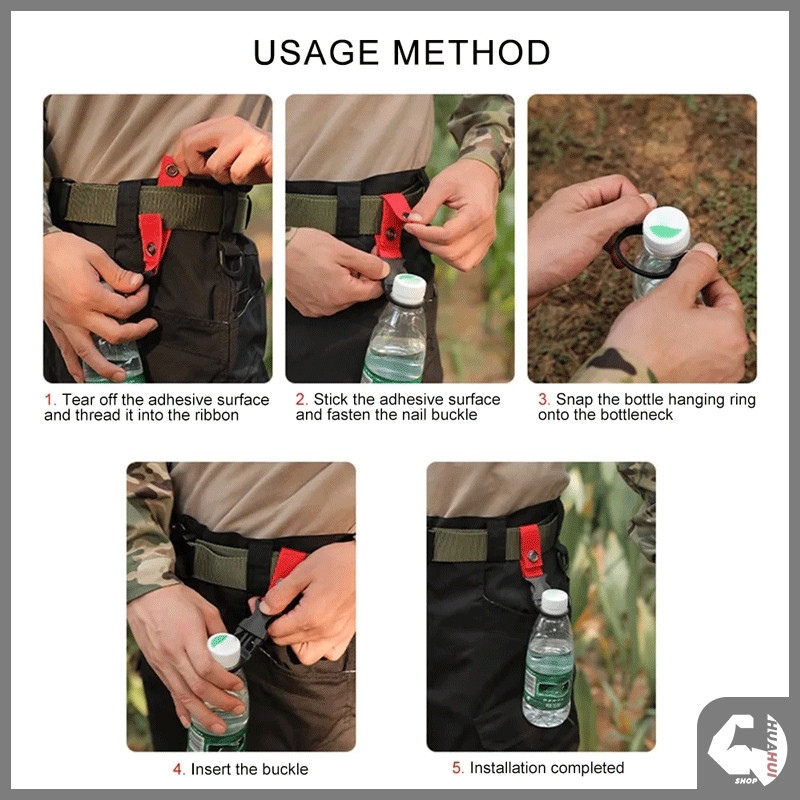 USAGE METHOD

1. Tear off the adhesive surface and thread it into the ribbon

2. Stick the adhesive surface and fasten the nail buckle

3. Snap the bottle hanging ring onto the bottleneck

4. Insert the buckle

5. Installation completed

HUAHUI SHOP