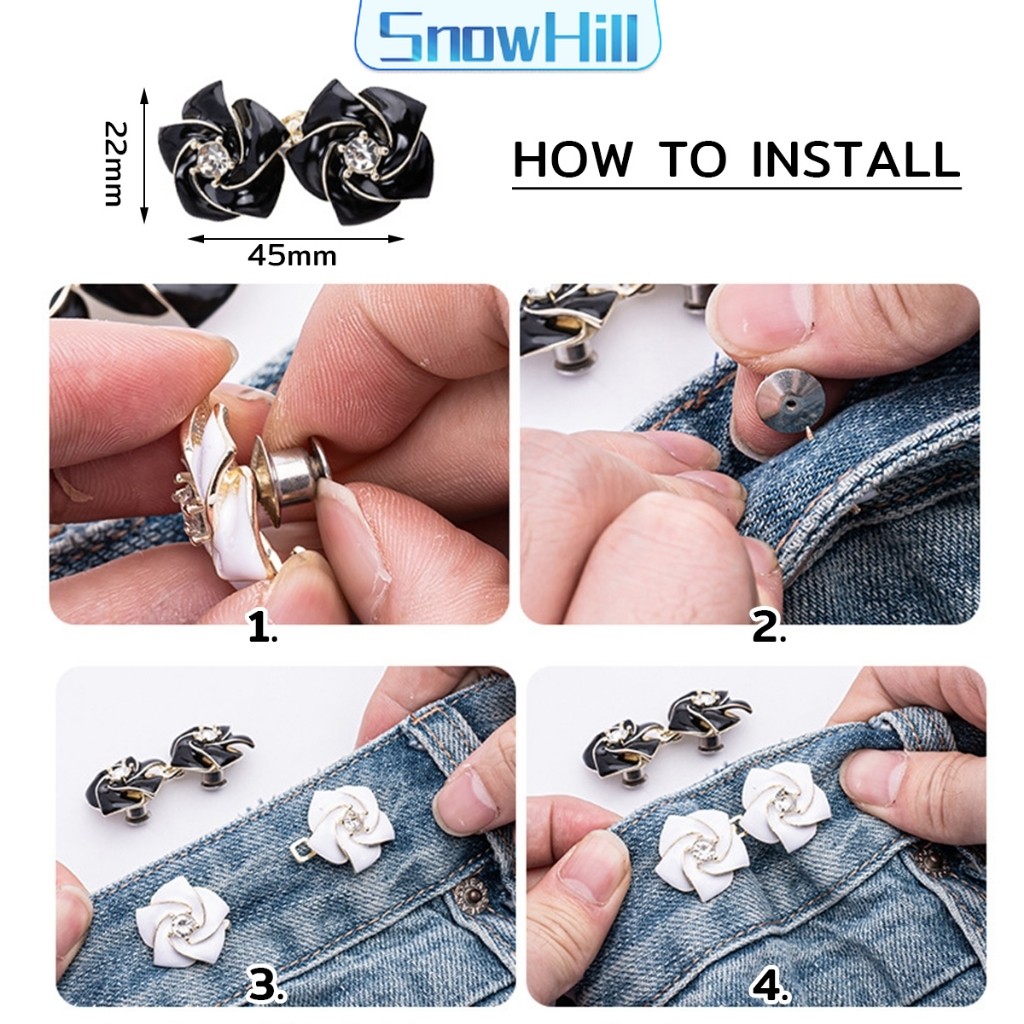 SnowHill

22mm

45mm

HOW TO INSTALL

1.

2.

3.

4.