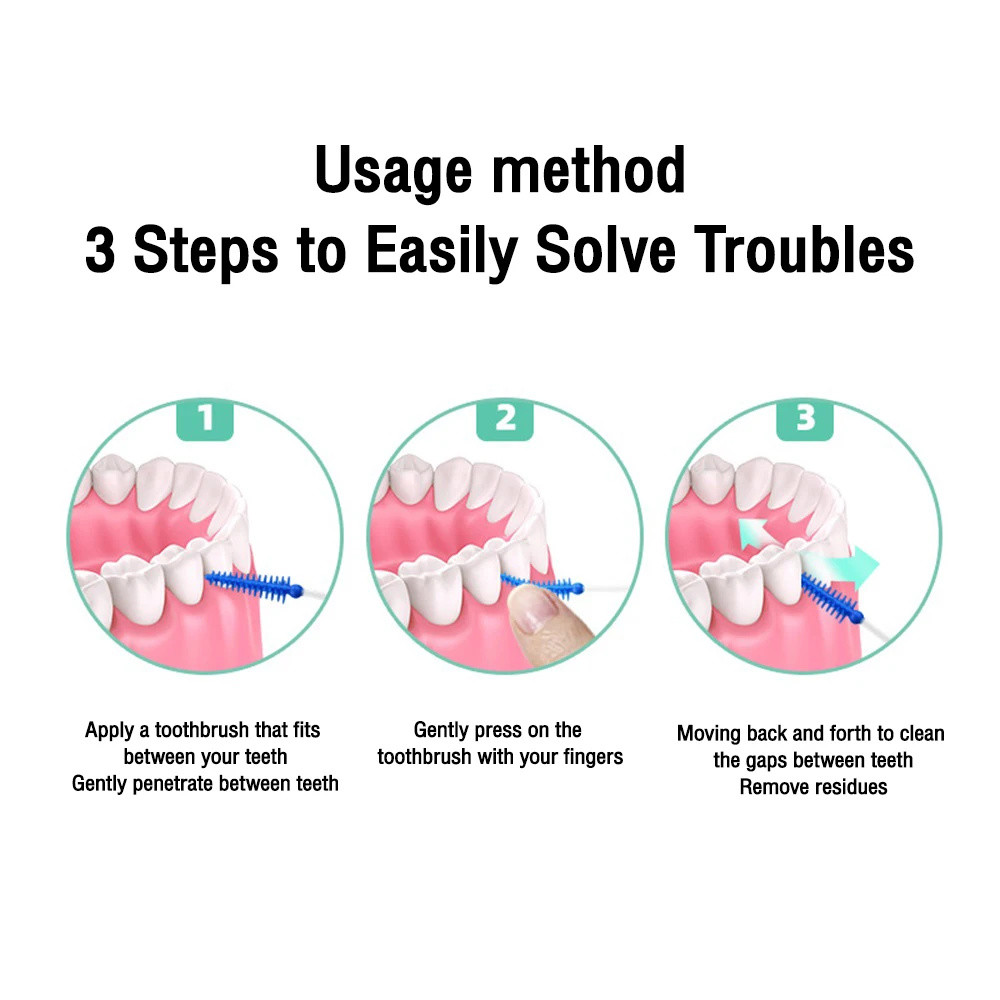 Usage method
3 Steps to Easily Solve Troubles

1

Apply a toothbrush that fits between your teeth
Gently penetrate between teeth

2

Gently press on the toothbrush with your fingers

3

Moving back and forth to clean the gaps between teeth
Remove residues