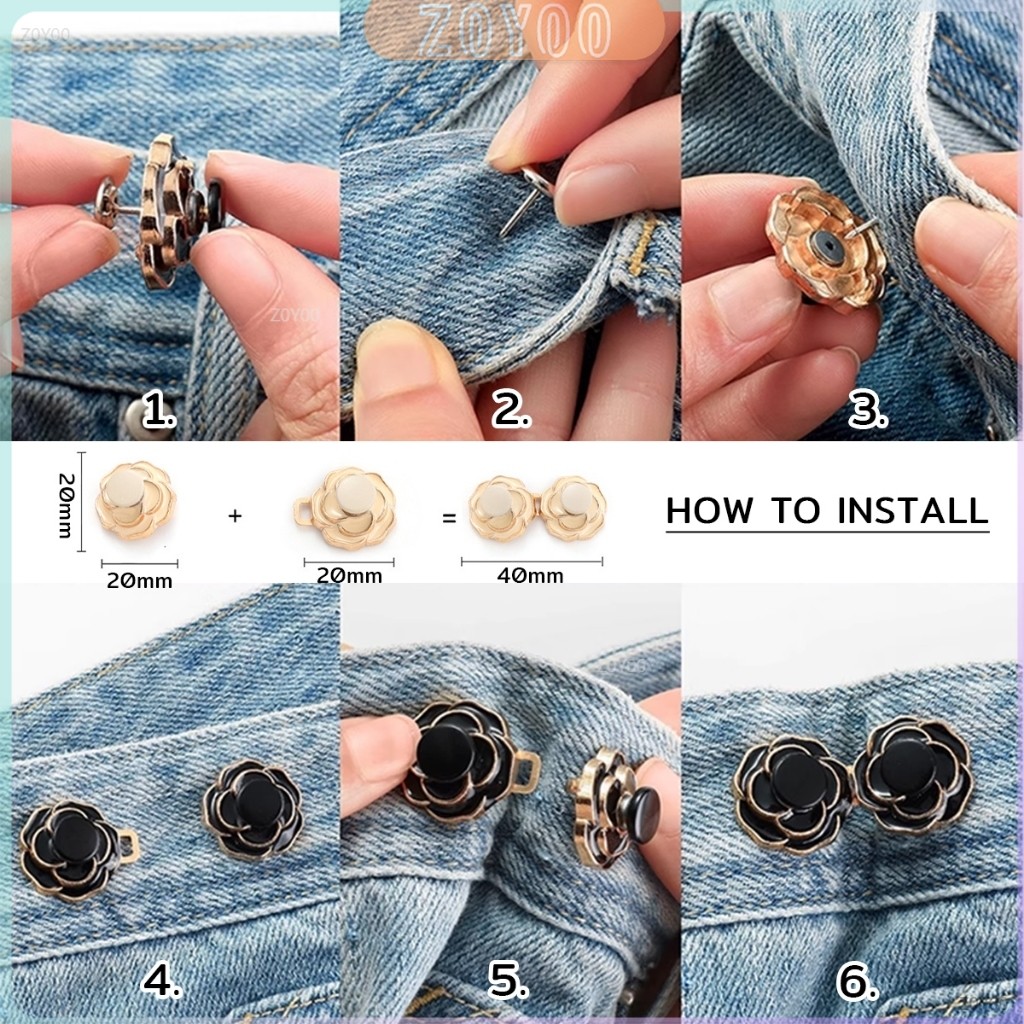 ZOYOO

ZOYOO

ZOYOO

1.

2.

3.

20mm

20mm

+

20mm

=

40mm

HOW TO INSTALL

4.

5.

6.