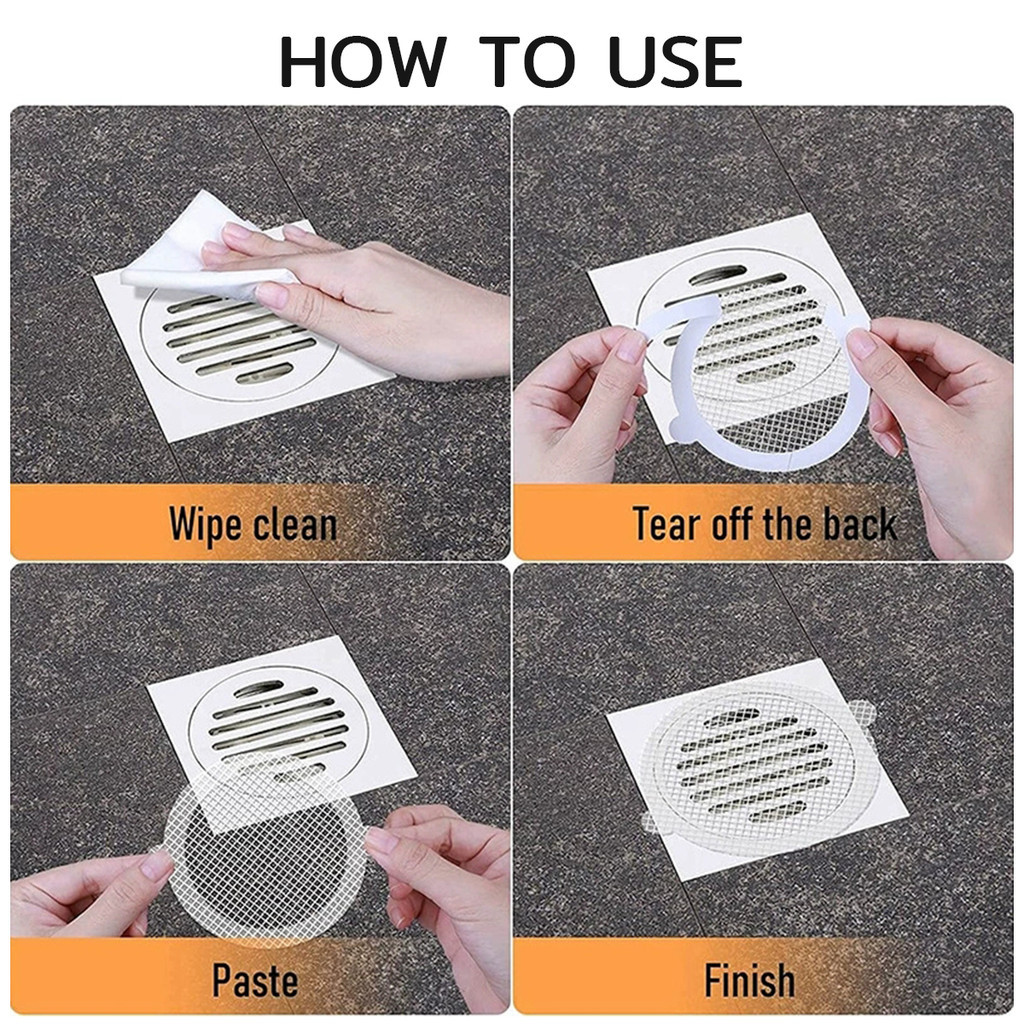 HOW TO USE

Wipe clean

Tear off the back

Paste

Finish