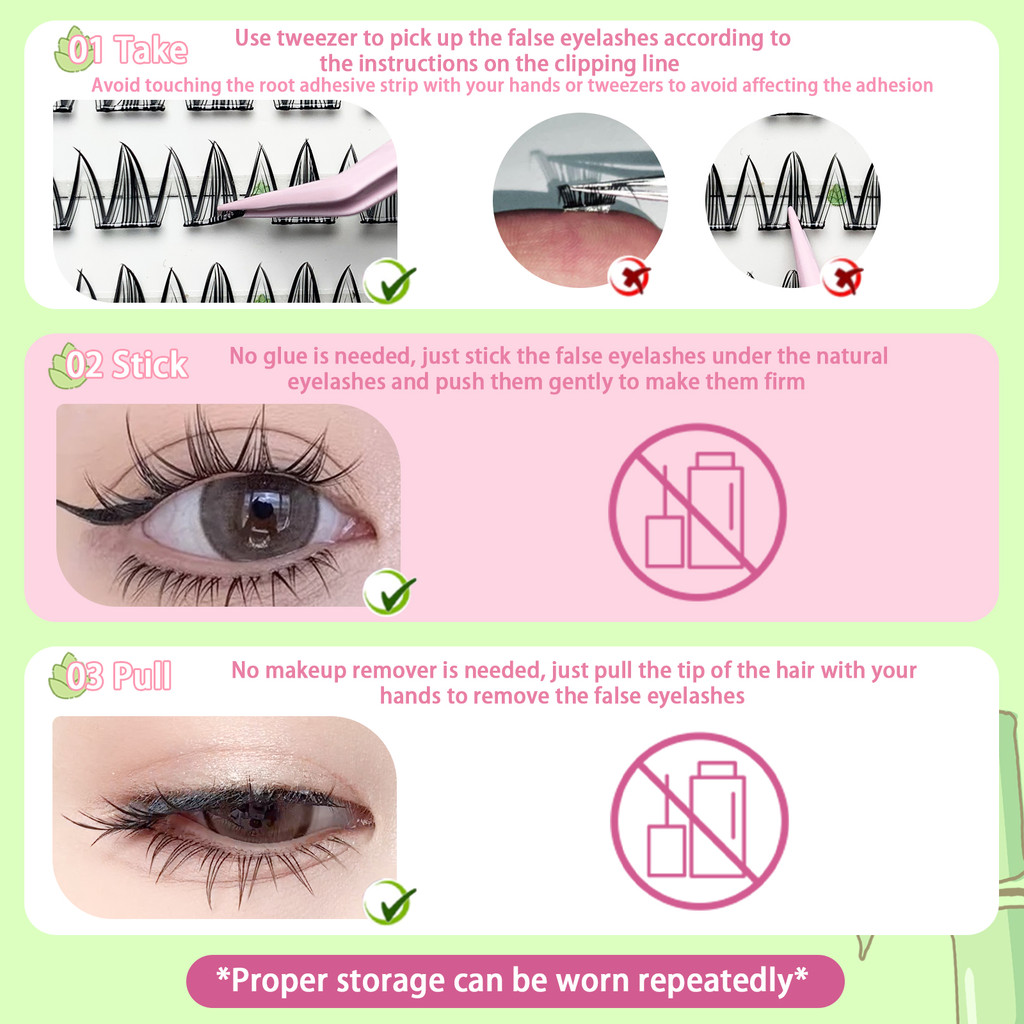 01 Take
Use tweezer to pick up the false eyelashes according to the instructions on the clipping line
Avoid touching the root adhesive strip with your hands or tweezers to avoid affecting the adhesion

02 Stick
No glue is needed, just stick the false eyelashes under the natural eyelashes and push them gently to make them firm

03 Pull
No makeup remover is needed, just pull the tip of the hair with your hands to remove the false eyelashes

*Proper storage can be worn repeatedly*