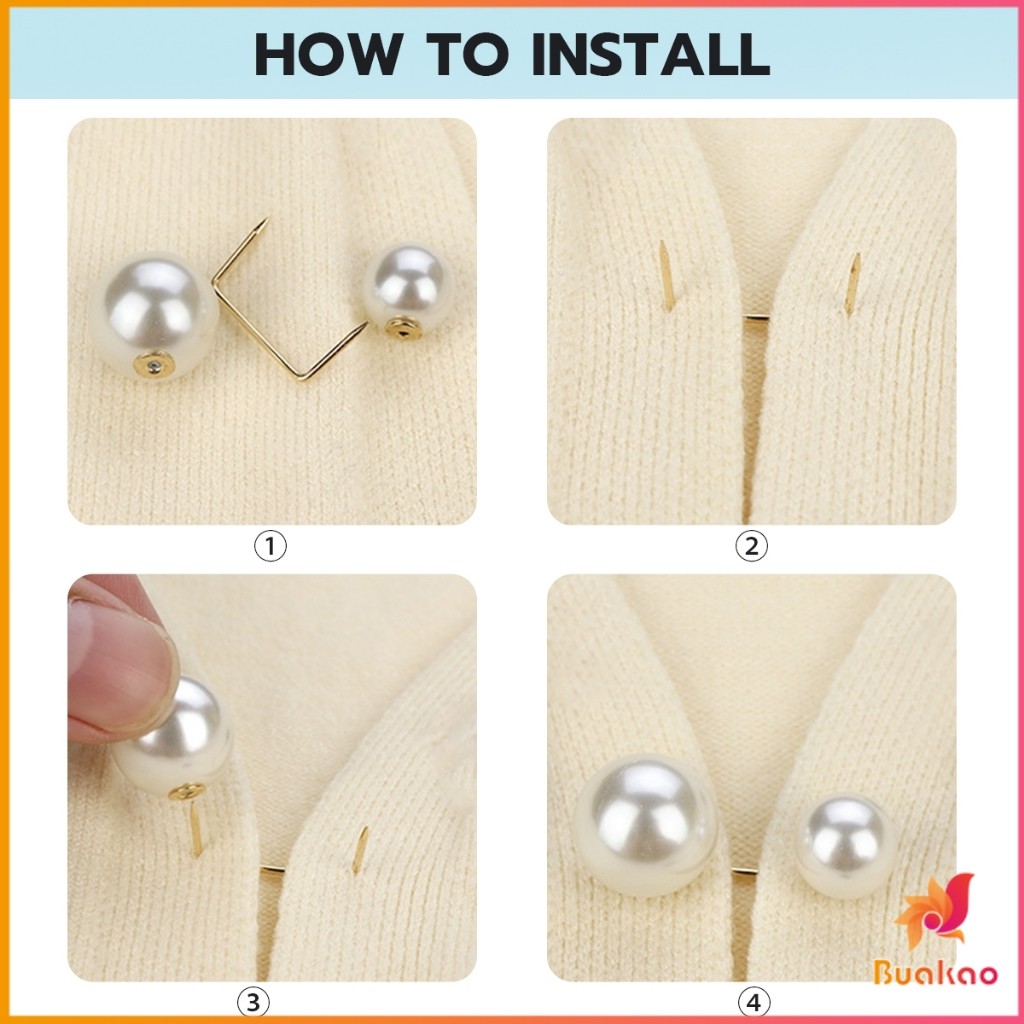 HOW TO INSTALL

①

②

③

④

Buakao