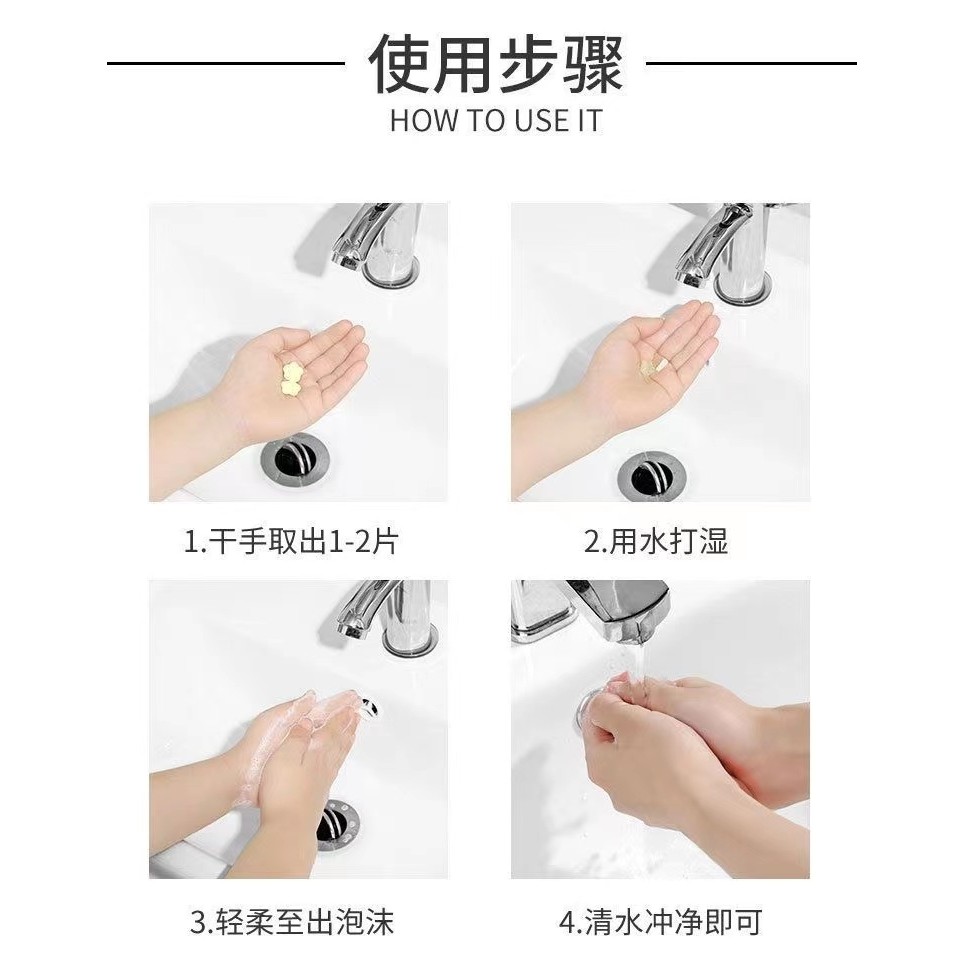 使用步骤
HOW TO USE IT

1.干手取出1-2片

2.用水打湿

3.轻柔至出泡沫

4.清水冲净即可