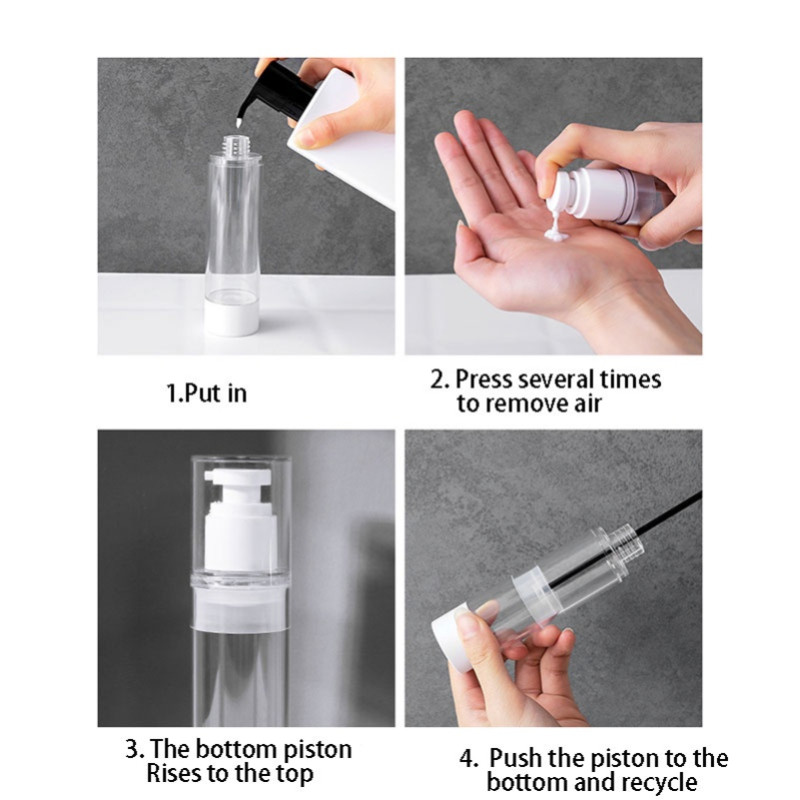 1.Put in

2. Press several times to remove air

3. The bottom piston Rises to the top

4. Push the piston to the bottom and recycle