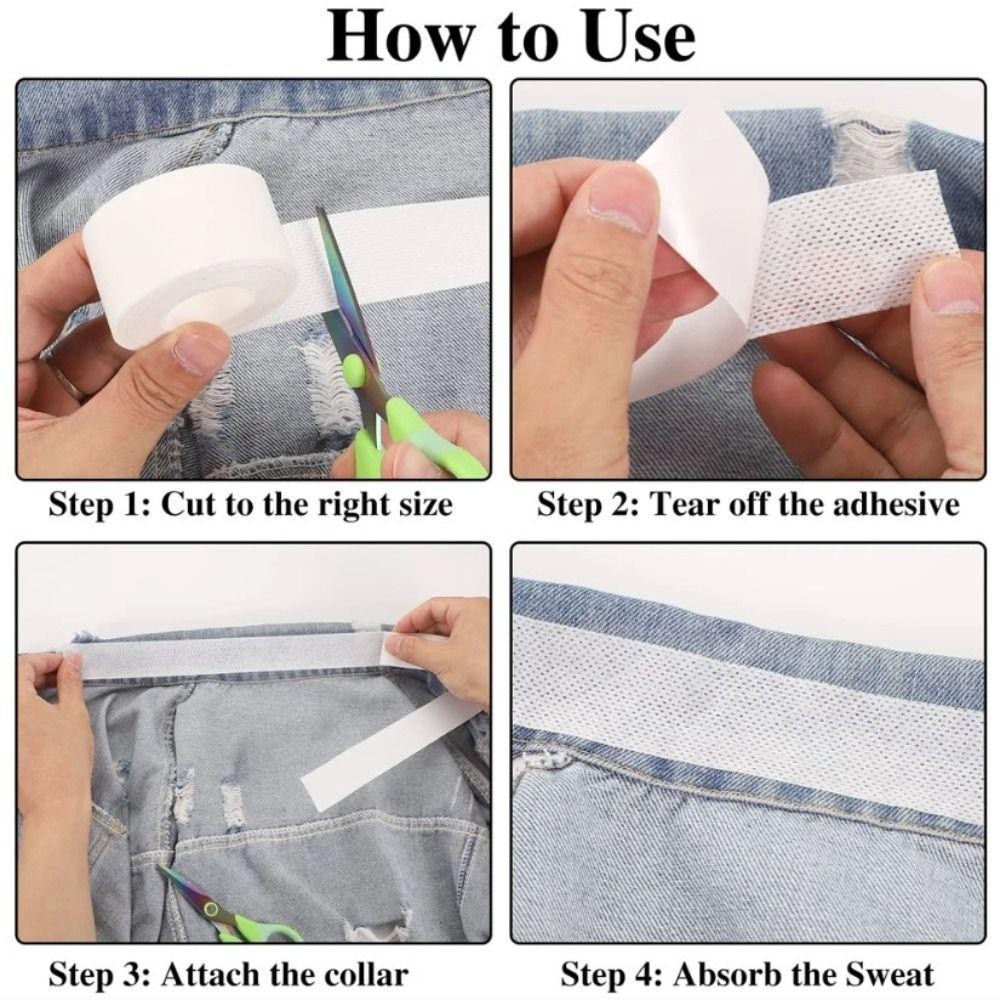 How to Use

Step 1: Cut to the right size

Step 2: Tear off the adhesive

Step 3: Attach the collar

Step 4: Absorb the Sweat