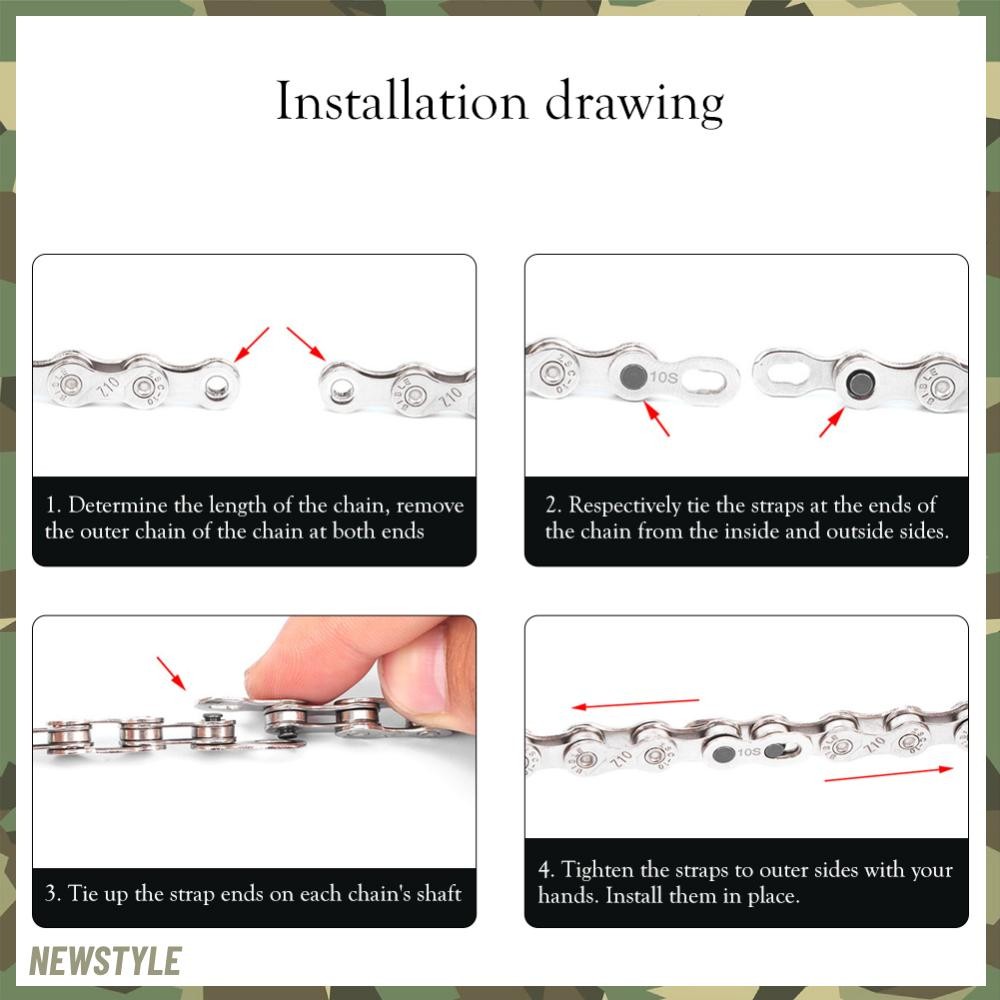 Installation drawing

Z10

Z10

1. Determine the length of the chain, remove the outer chain of the chain at both ends

10S

2. Respectively tie the straps at the ends of the chain from the inside and outside sides.

3. Tie up the strap ends on each chain's shaft

Z10

10S

Z10

4. Tighten the straps to outer sides with your hands. Install them in place.

NEWSTYLE