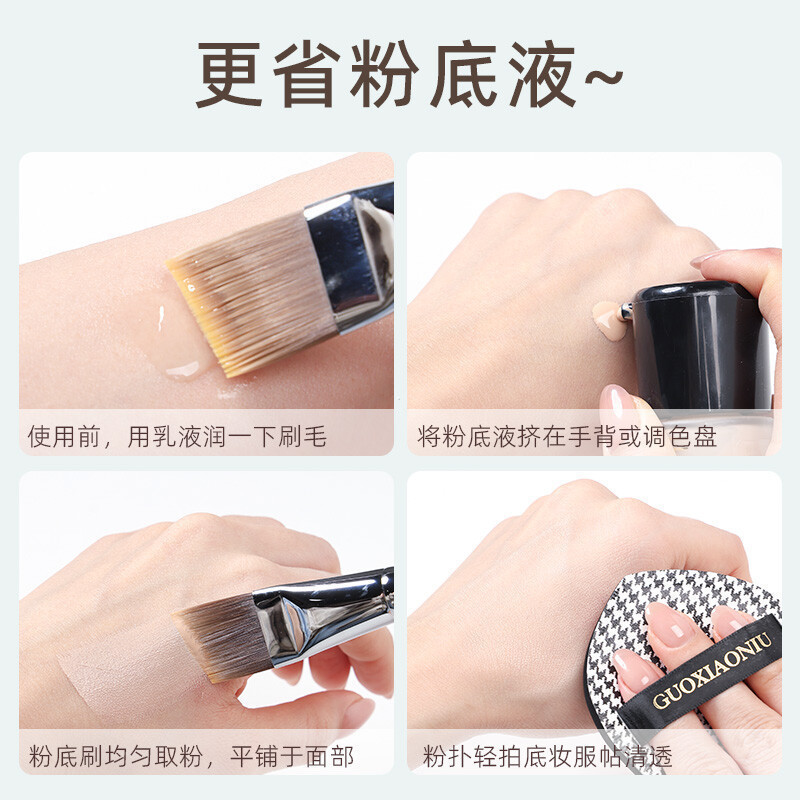 更省粉底液~

使用前，用乳液润一下刷毛

将粉底液挤在手背或调色盘

粉底刷均匀取粉，平铺于面部

GUOXIAONIU

粉扑轻拍底妆服帖清透