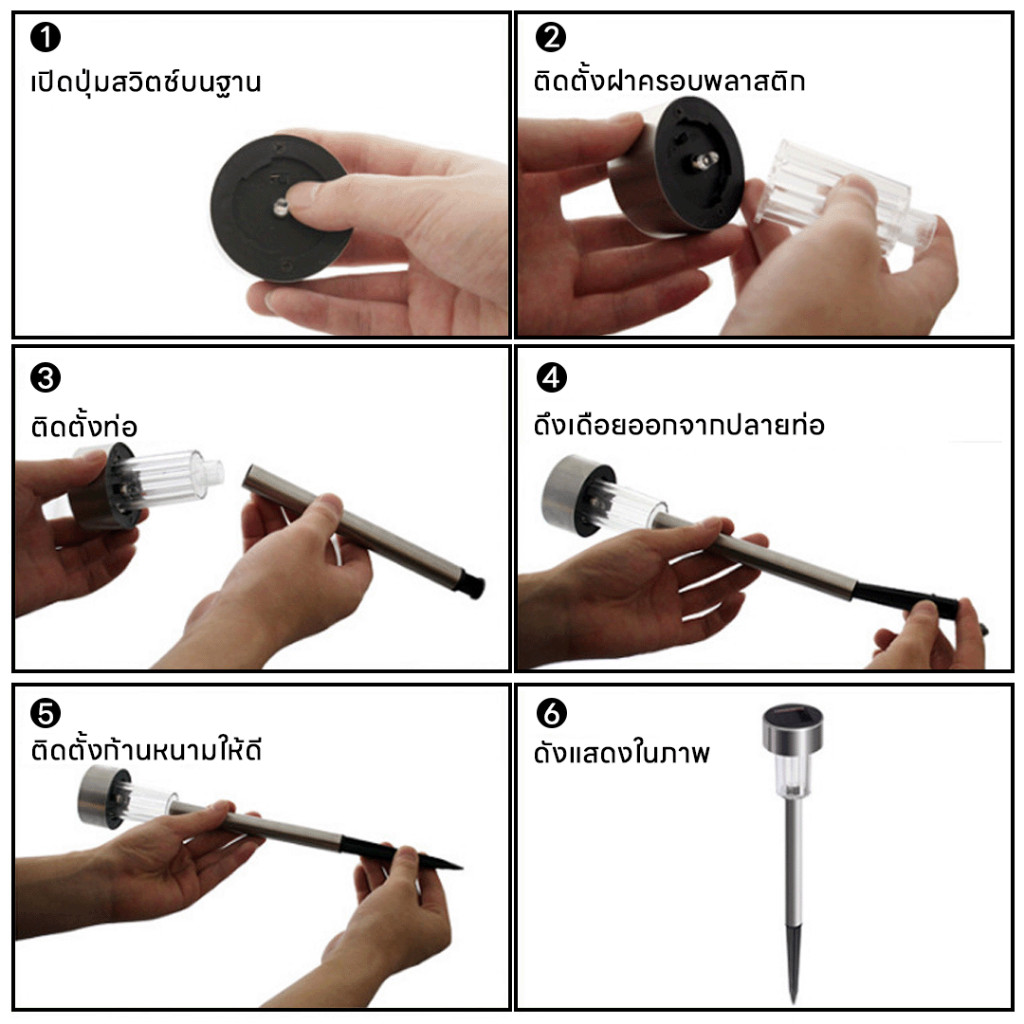 ❶
เปิดปุ่มสวิตช์บนฐาน

❷
ติดตั้งฝาครอบพลาสติก

❸
ติดตั้งท่อ

❹
ดึงเดือยออกจากปลายท่อ

❺
ติดตั้งก้านหนามให้ดี

❻
ดังแสดงในภาพ