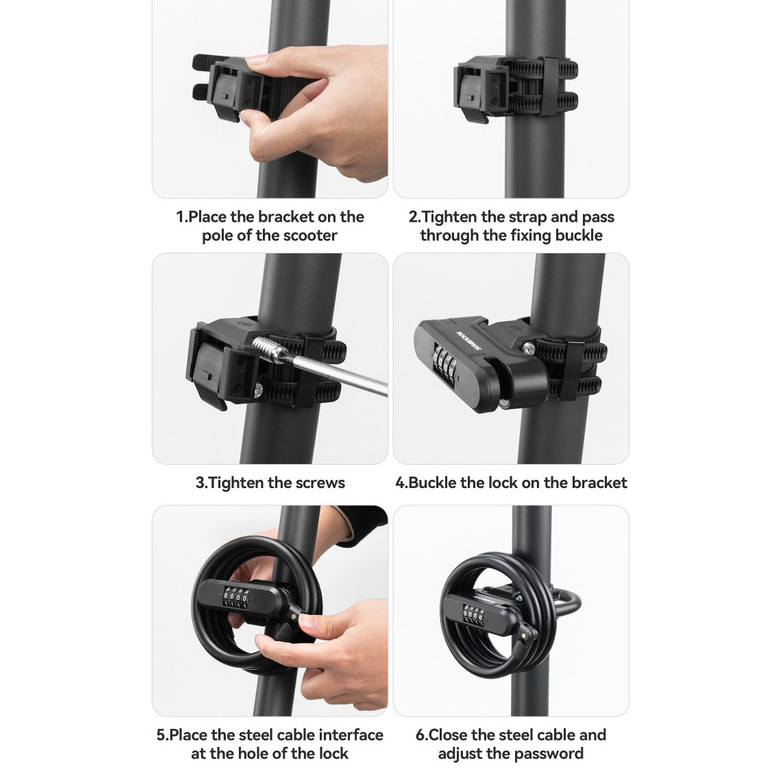 1.Place the bracket on the pole of the scooter

2.Tighten the strap and pass through the fixing buckle

ROCKBROS

3.Tighten the screws

4.Buckle the lock on the bracket

5.Place the steel cable interface at the hole of the lock

6.Close the steel cable and adjust the password